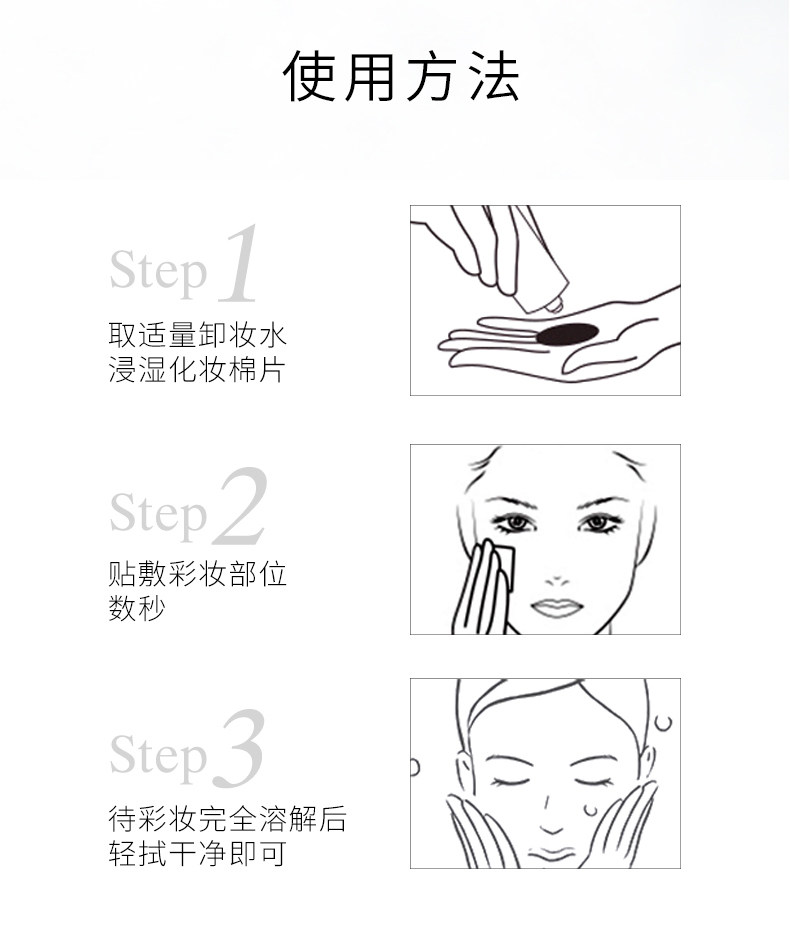 使用方法

Step 1
取适量卸妆水
浸湿化妆棉片

Step 2
贴敷彩妆部位
数秒

Step 3
待彩妆完全溶解后
轻拭干净即可