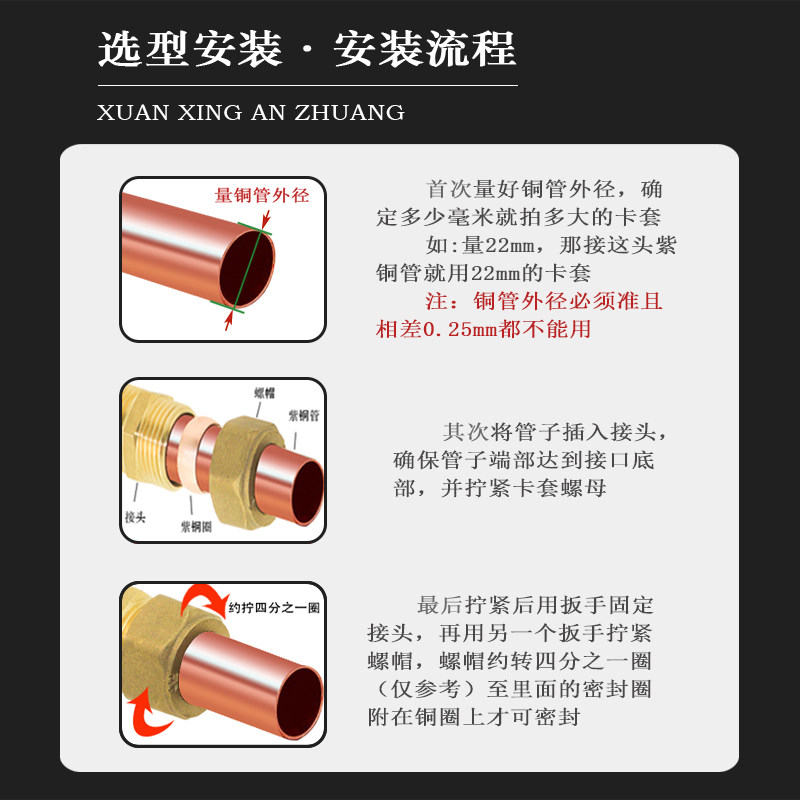 选型安装 · 安装流程

XUAN XING AN ZHUANG

量铜管外径

首次量好铜管外径，确定多少毫米就拍多大的卡套

如:量22mm，那接这头紫铜管就用22mm的卡套

注：铜管外径必须准且相差0.25mm都不能用

螺帽

紫铜管

接头

紫铜圈

其次将管子插入接头，确保管子端部达到接口底部，并拧紧卡套螺母

约拧四分之一圈

最后拧紧后用扳手固定接头，再用另一个扳手拧紧螺帽，螺帽约转四分之一圈（仅参考）至里面的密封圈附在铜圈上才可密封