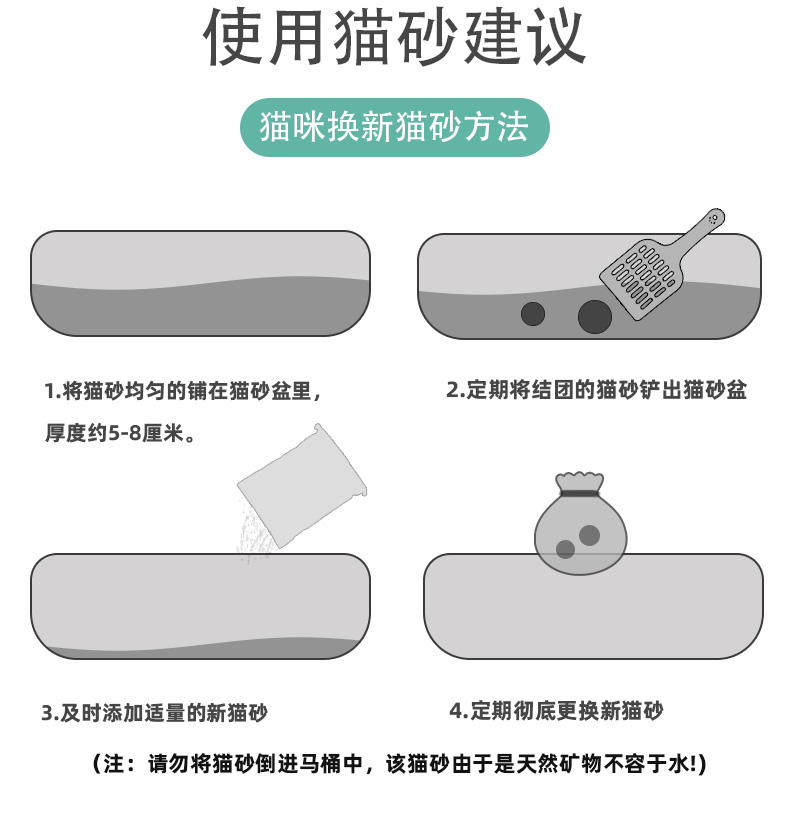 使用猫砂建议

猫咪换新猫砂方法

1.将猫砂均匀的铺在猫砂盆里，厚度约5-8厘米。

2.定期将结团的猫砂铲出猫砂盆

3.及时添加适量的新猫砂

4.定期彻底更换新猫砂

（注：请勿将猫砂倒进马桶中，该猫砂由于是天然矿物不容于水!）