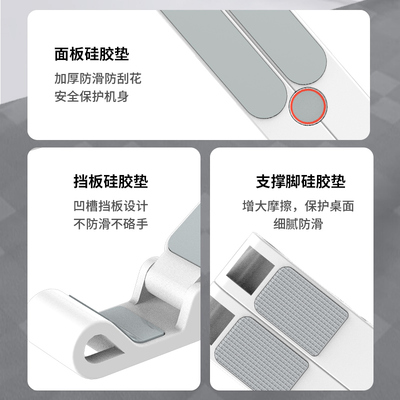 面板硅胶垫

加厚防滑防刮花
安全保护机身

挡板硅胶垫

凹槽挡板设计
不防滑不硌手

支撑脚硅胶垫

增大摩擦，保护桌面
细腻防滑