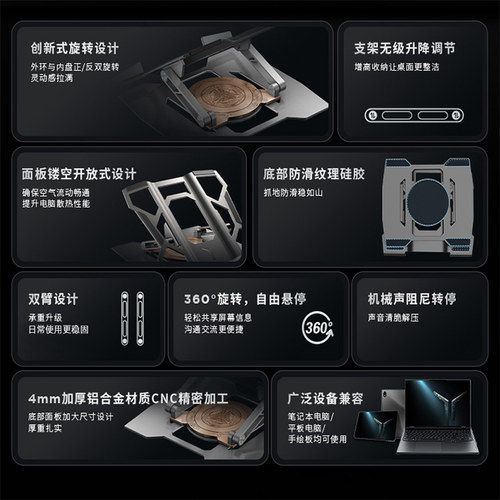 创新式旋转设计
外环与内盘正/反双旋转
灵动感拉满

支架无级升降调节
增高收纳让桌面更整洁

面板镂空开放式设计
确保空气流动畅通
提升电脑散热性能

底部防滑纹理硅胶
抓地防滑稳如山

双臂设计
承重升级
日常使用更稳固

360°旋转，自由悬停
轻松共享屏幕信息
沟通交流更便捷

360°

机械声阻尼转停
声音清脆解压

4mm加厚铝合金材质CNC精密加工
底部面板加大尺寸设计
厚重扎实

广泛设备兼容
笔记本电脑/
平板电脑/
手绘板均可使用