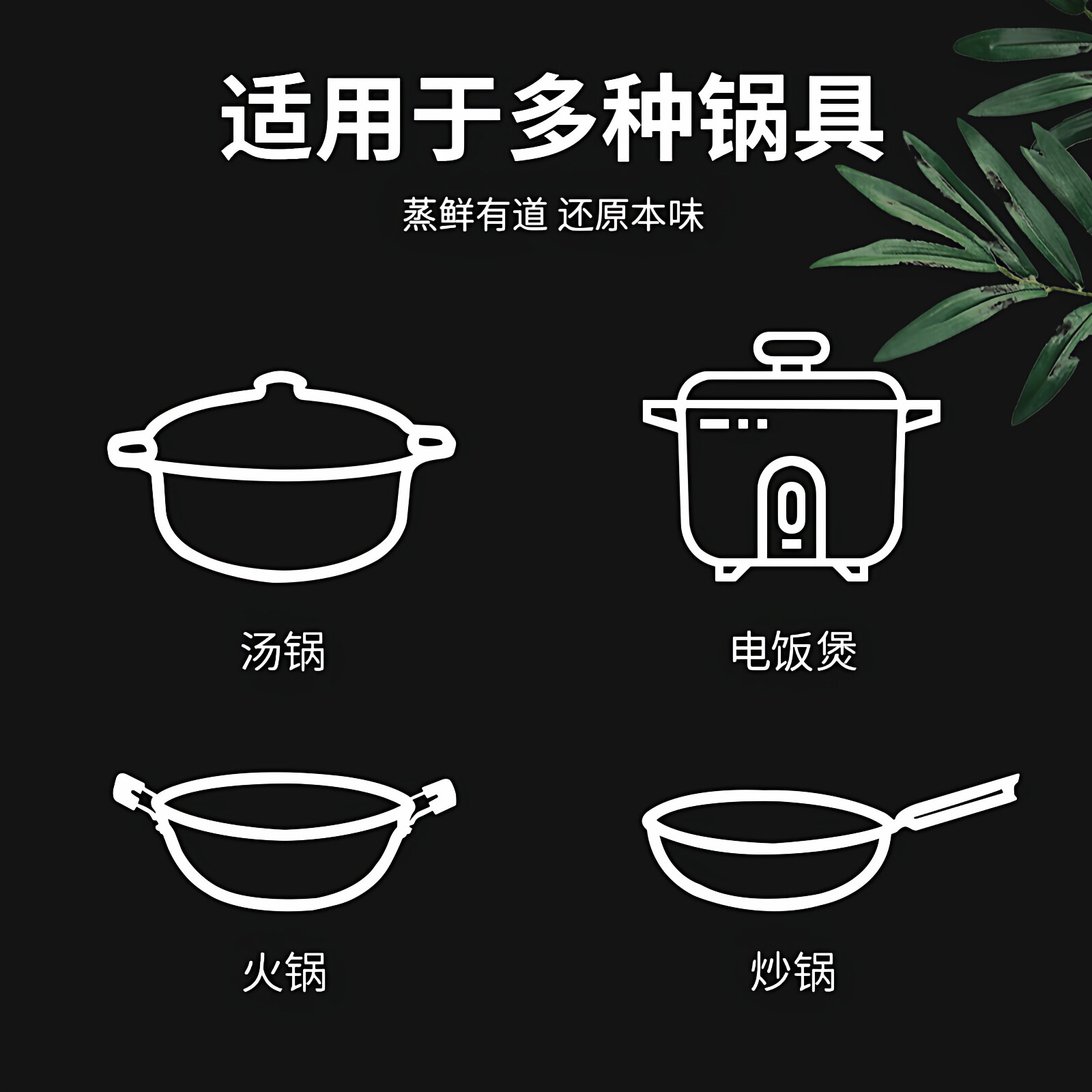 适用于多种锅具

蒸鲜有道 还原本味

汤锅

电饭煲

火锅

炒锅