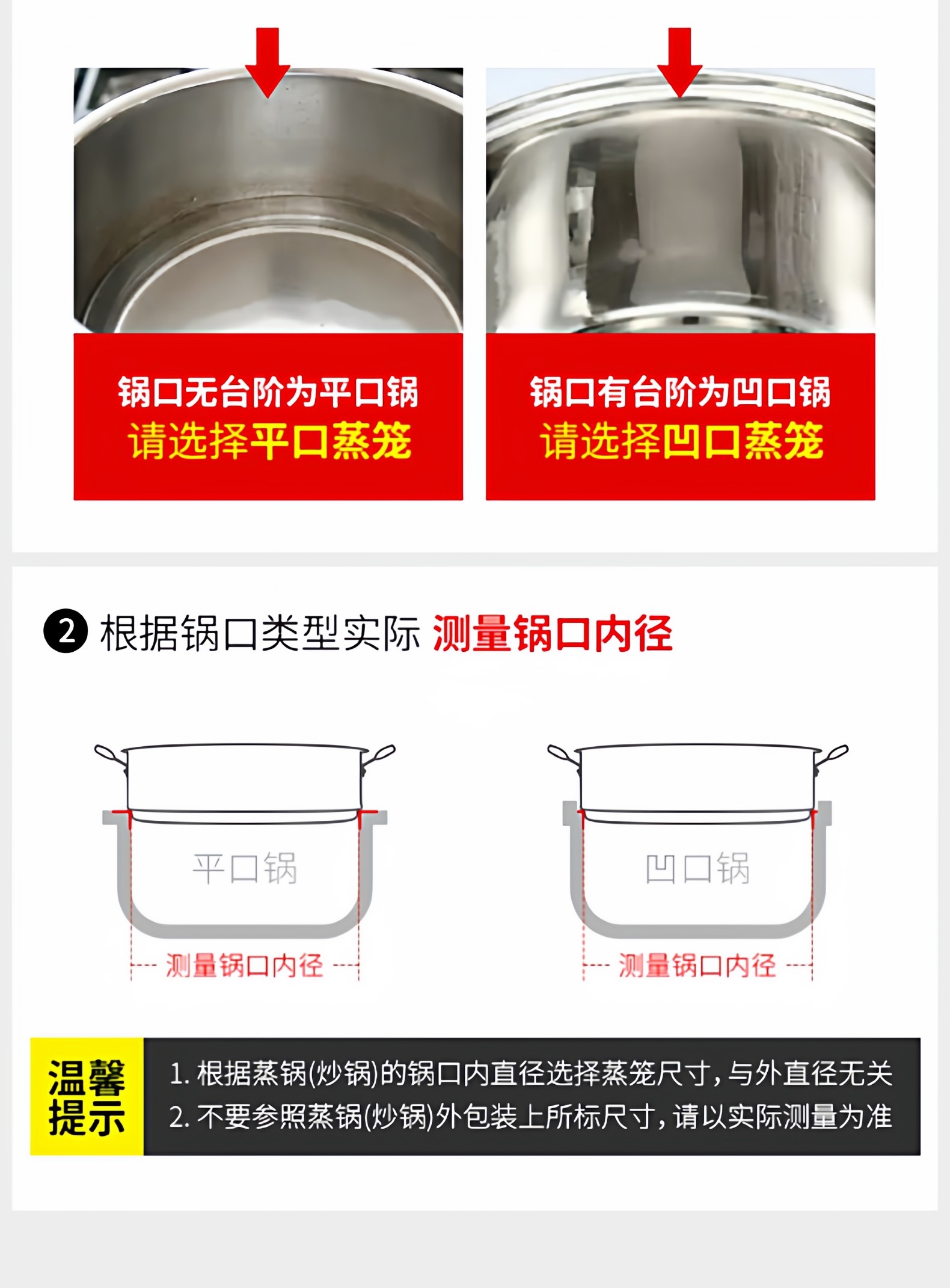 锅口无台阶为平口锅
请选择平口蒸笼

锅口有台阶为凹口锅
请选择凹口蒸笼

2 根据锅口类型实际 测量锅口内径

平口锅
测量锅口内径

凹口锅
测量锅口内径

温馨提示

1. 根据蒸锅(炒锅)的锅口内直径选择蒸笼尺寸，与外直径无关
2. 不要参照蒸锅(炒锅)外包装上所标尺寸，请以实际测量为准