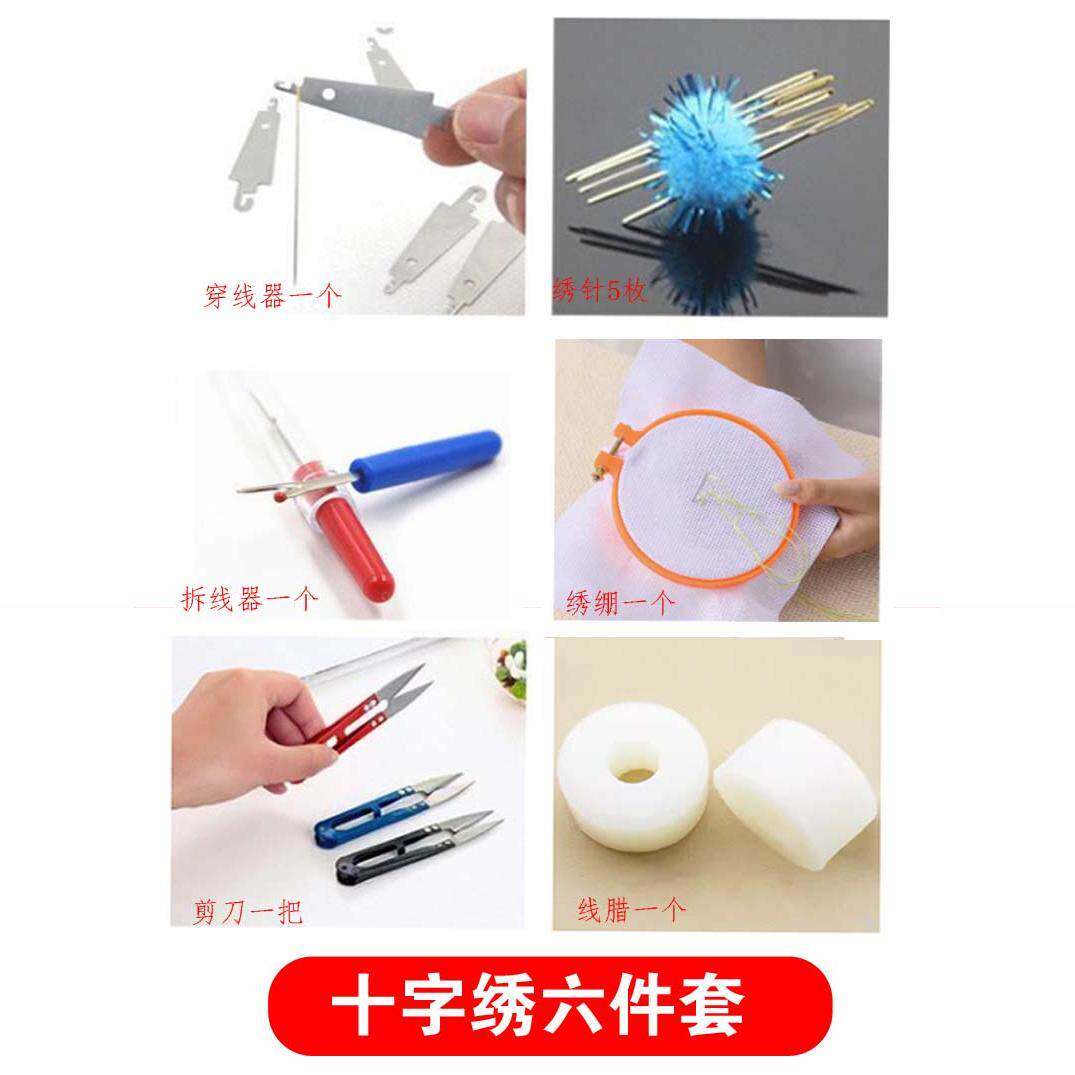 穿线器一个

绣针5枚

拆线器一个

绣绷一个

剪刀一把

线腊一个

十字绣六件套