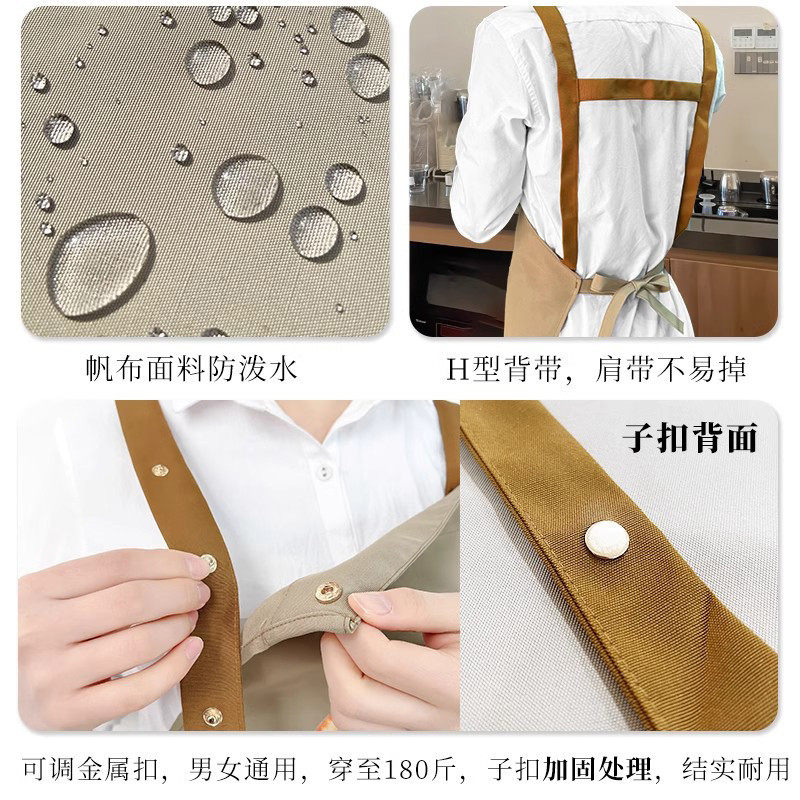 帆布面料防泼水

H型背带，肩带不易掉

子扣背面

可调金属扣，男女通用，穿至180斤，子扣加固处理，结实耐用