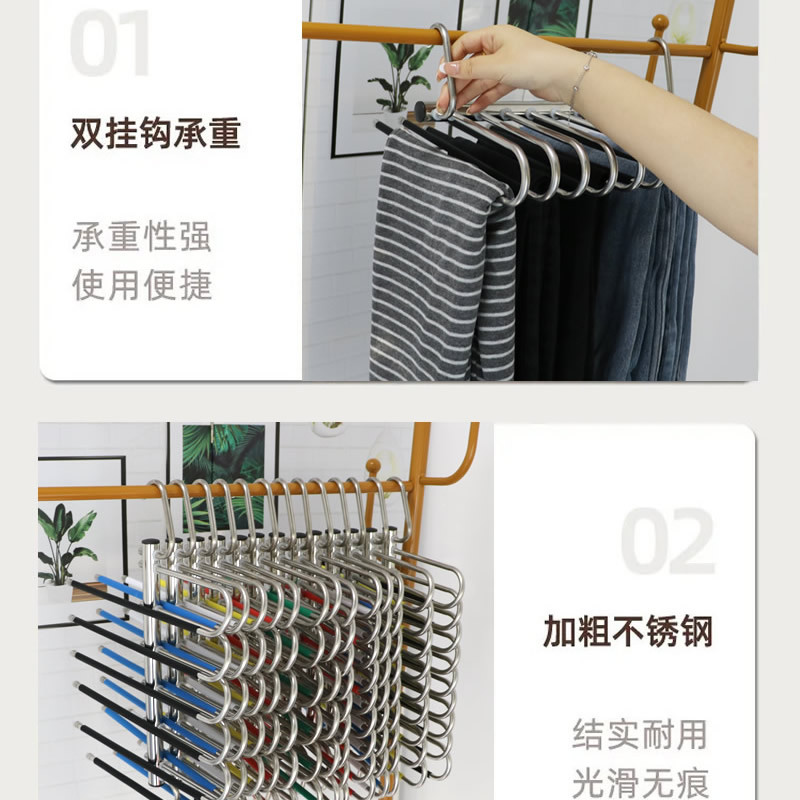 01

双挂钩承重

承重性强
使用便捷

02

加粗不锈钢

结实耐用
光滑无痕