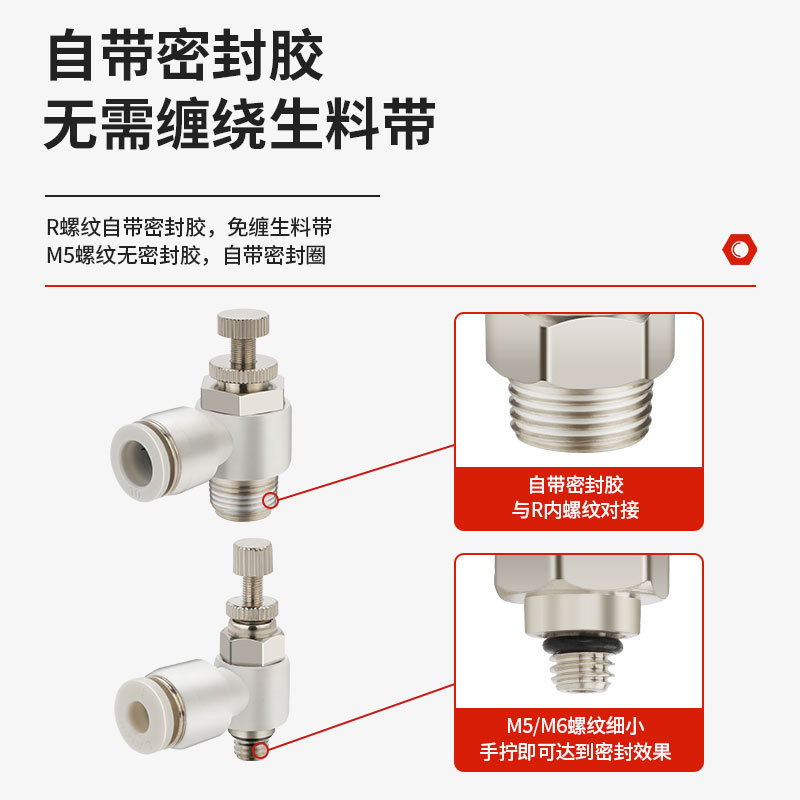 自带密封胶
无需缠绕生料带

R螺纹自带密封胶，免缠生料带
M5螺纹无密封胶，自带密封圈

自带密封胶
与R内螺纹对接

M5/M6螺纹细小
手拧即可达到密封效果