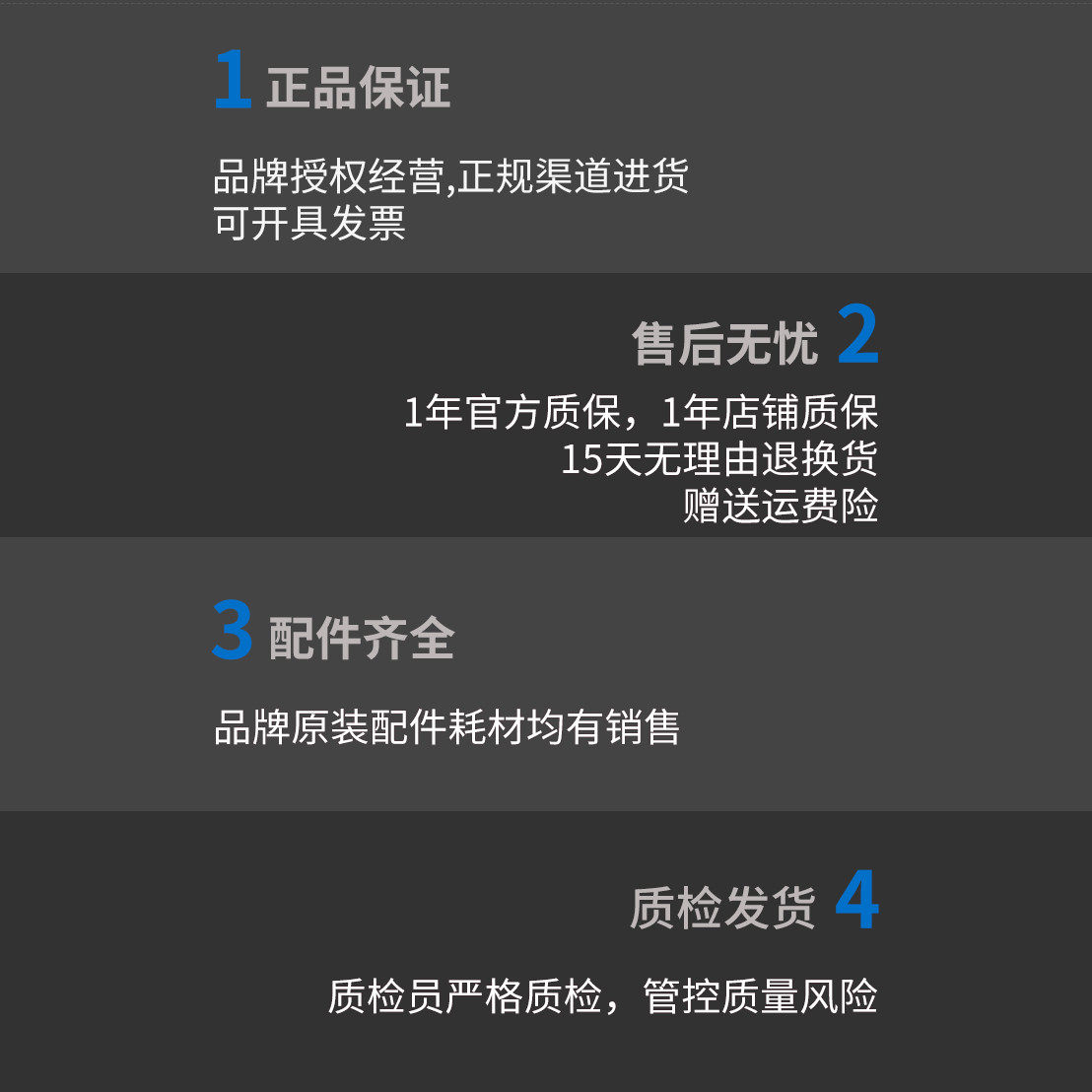 1 正品保证

品牌授权经营,正规渠道进货
可开具发票

售后无忧 2

1年官方质保，1年店铺质保
15天无理由退换货
赠送运费险

3 配件齐全

品牌原装配件耗材均有销售

质检发货 4

质检员严格质检，管控质量风险