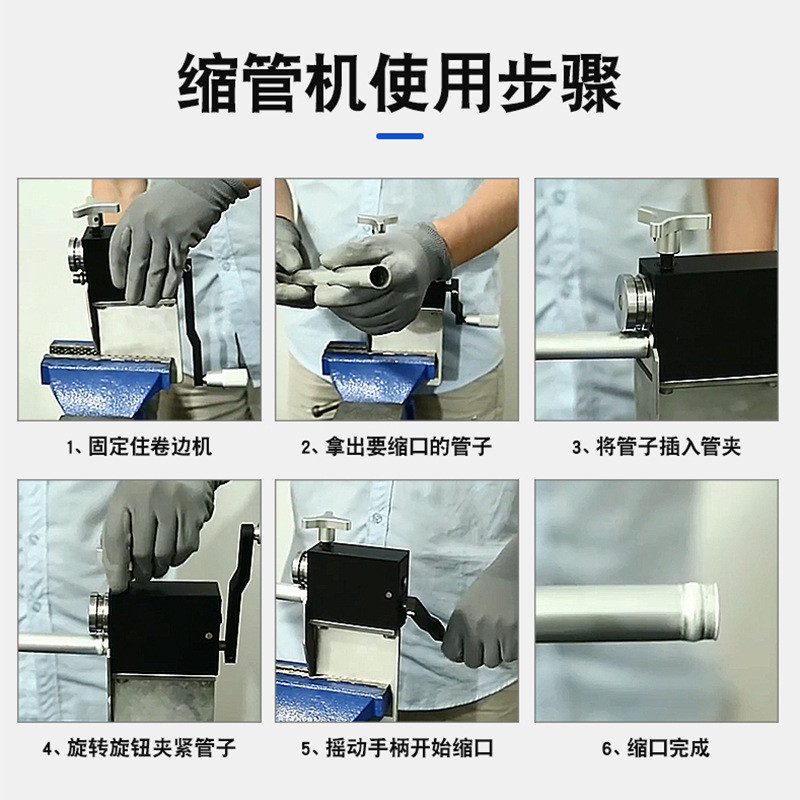 缩管机使用步骤

1、固定住卷边机

2、拿出要缩口的管子

3、将管子插入管夹

4、旋转旋钮夹紧管子

5、摇动手柄开始缩口

6、缩口完成