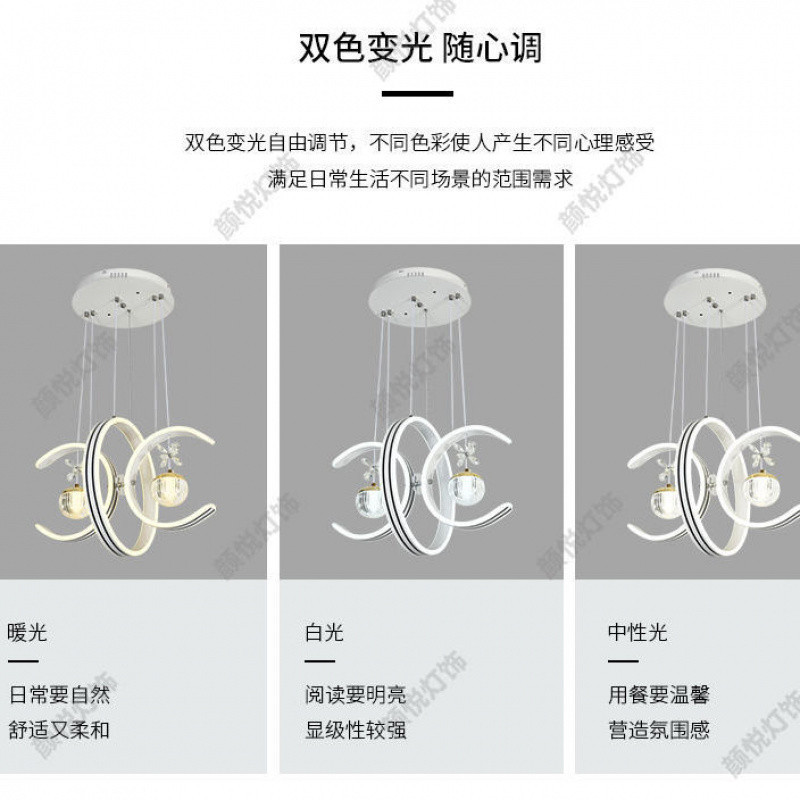 双色变光 随心调

双色变光自由调节，不同色彩使人产生不同心理感受
满足日常生活不同场景的范围需求

颜悦灯饰

暖光

日常要自然
舒适又柔和

白光

阅读要明亮
显级性较强

中性光

用餐要温馨
营造氛围感