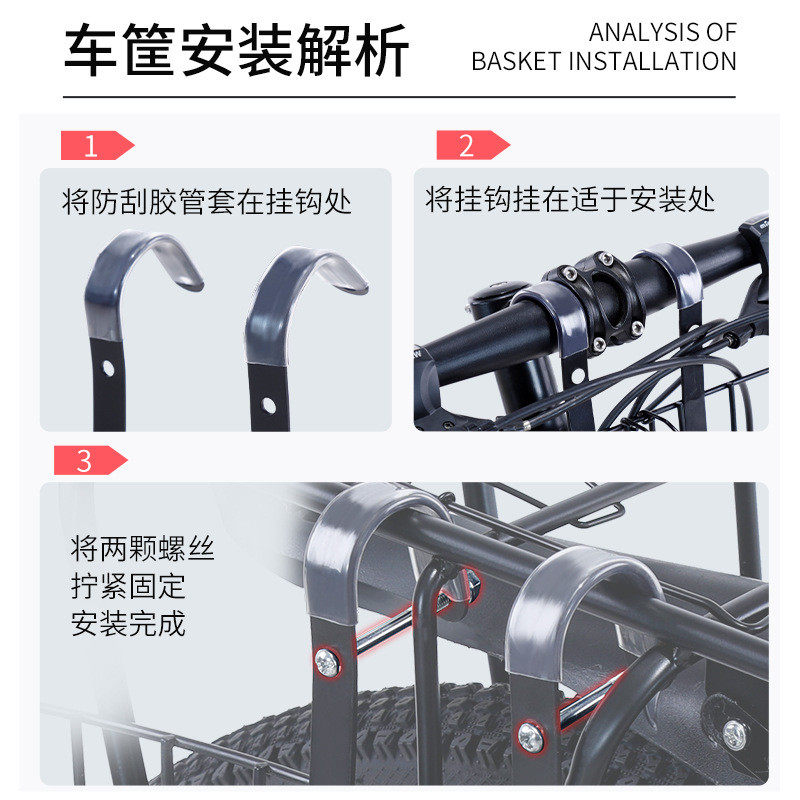 车筐安装解析

ANALYSIS OF BASKET INSTALLATION

1

将防刮胶管套在挂钩处

2

将挂钩挂在适于安装处

3

将两颗螺丝
拧紧固定
安装完成