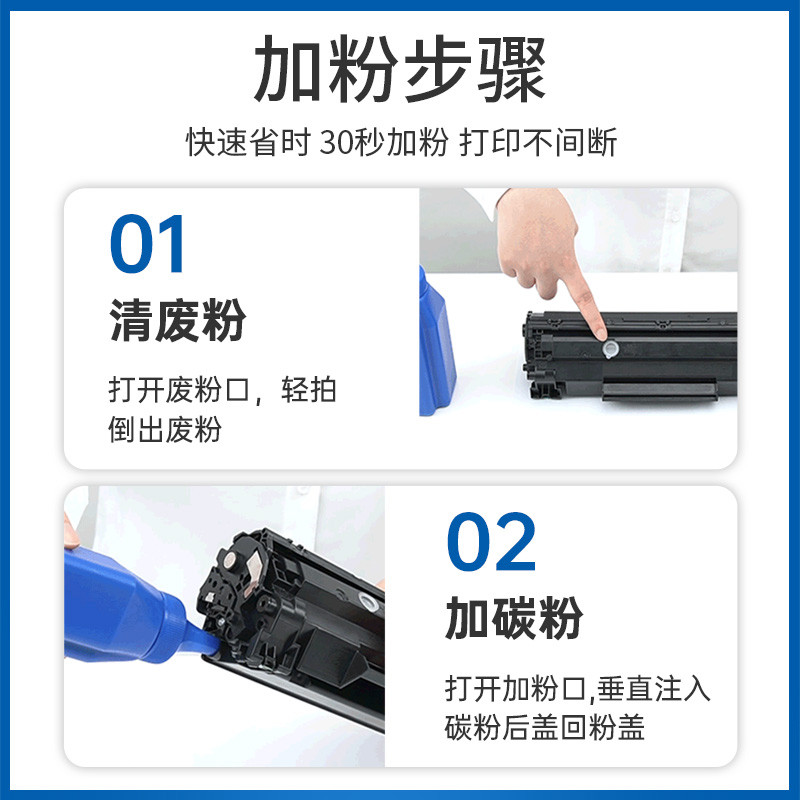 加粉步骤

快速省时 30秒加粉 打印不间断

01

清废粉

打开废粉口，轻拍倒出废粉

02

加碳粉

打开加粉口,垂直注入碳粉后盖回粉盖