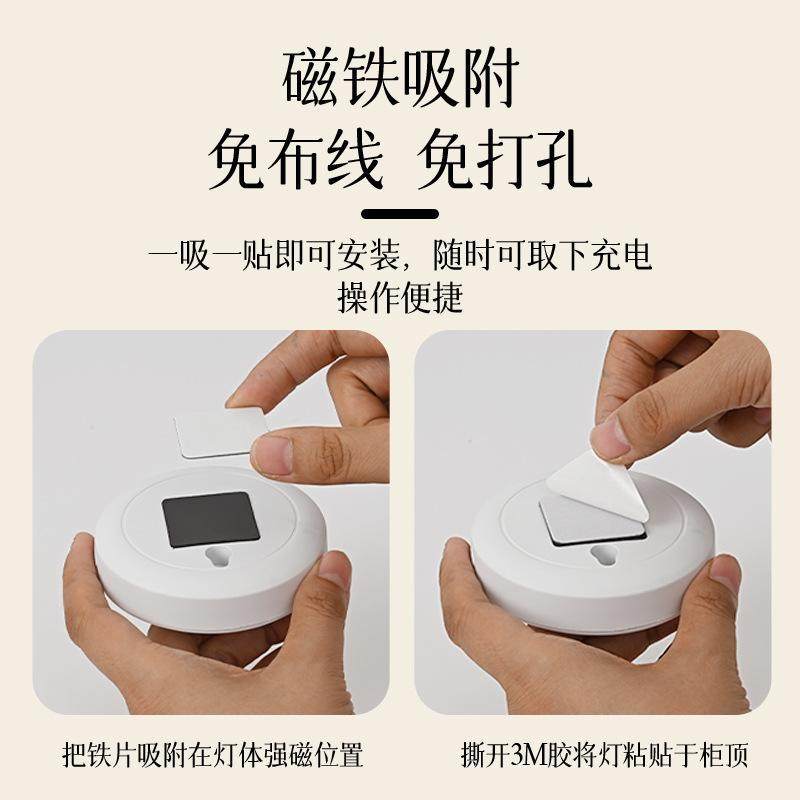 磁铁吸附
免布线 免打孔

一吸一贴即可安装，随时可取下充电
操作便捷

把铁片吸附在灯体强磁位置

撕开3M胶将灯粘贴于柜顶