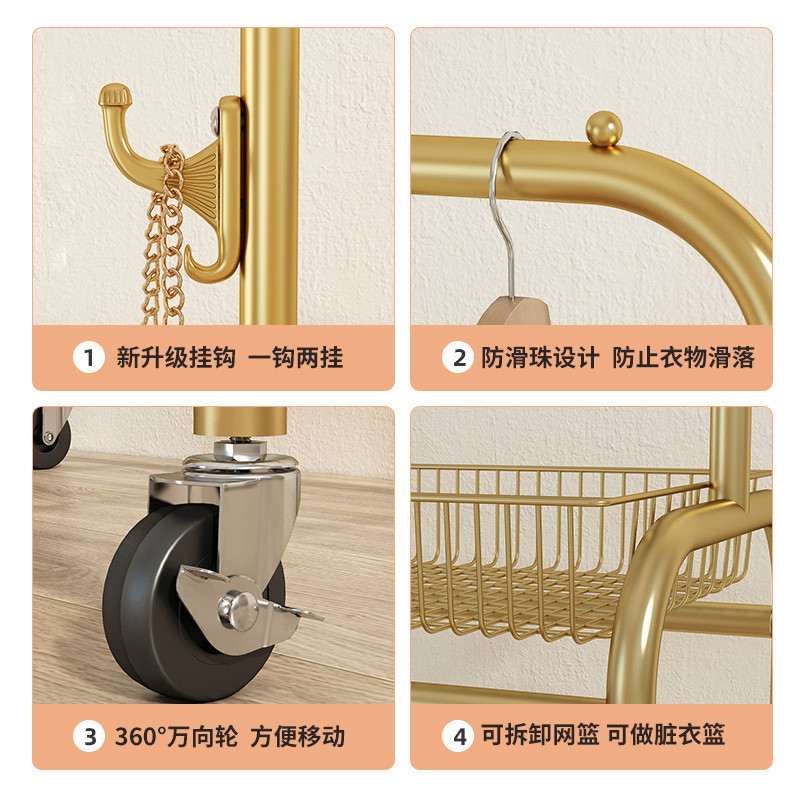 1 新升级挂钩 一钩两挂

2 防滑珠设计 防止衣物滑落

3 360°万向轮 方便移动

4 可拆卸网篮 可做脏衣篮