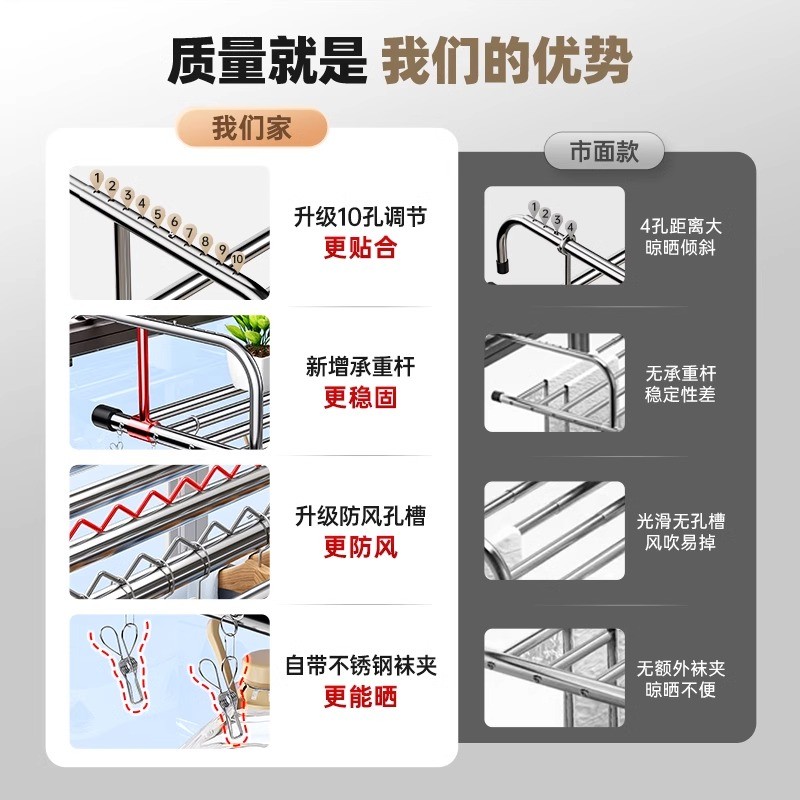 质量就是 我们的优势

我们家

1 2 3 4 5 6 7 8 9 10

升级10孔调节
更贴合

新增承重杆
更稳固

升级防风孔槽
更防风

自带不锈钢袜夹
更能晒

市面款

1 2 3 4

4孔距离大
晾晒倾斜

无承重杆
稳定性差

光滑无孔槽
风吹易掉

无额外袜夹
晾晒不便