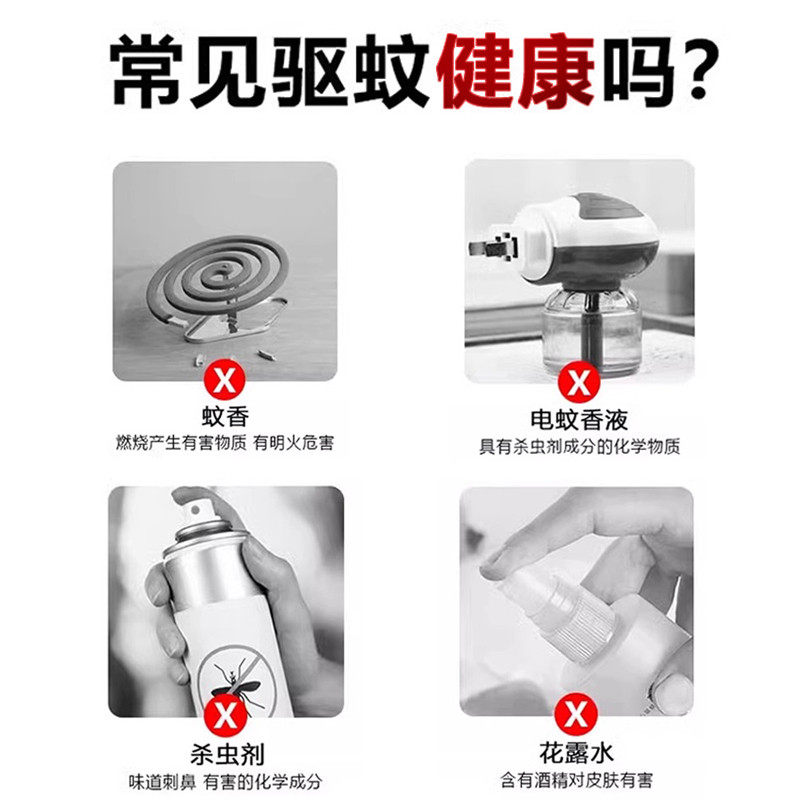 常见驱蚊健康吗？

X
蚊香
燃烧产生有害物质 有明火危害

X
电蚊香液
具有杀虫剂成分的化学物质

X
杀虫剂
味道刺鼻 有害的化学成分

X
花露水
含有酒精对皮肤有害