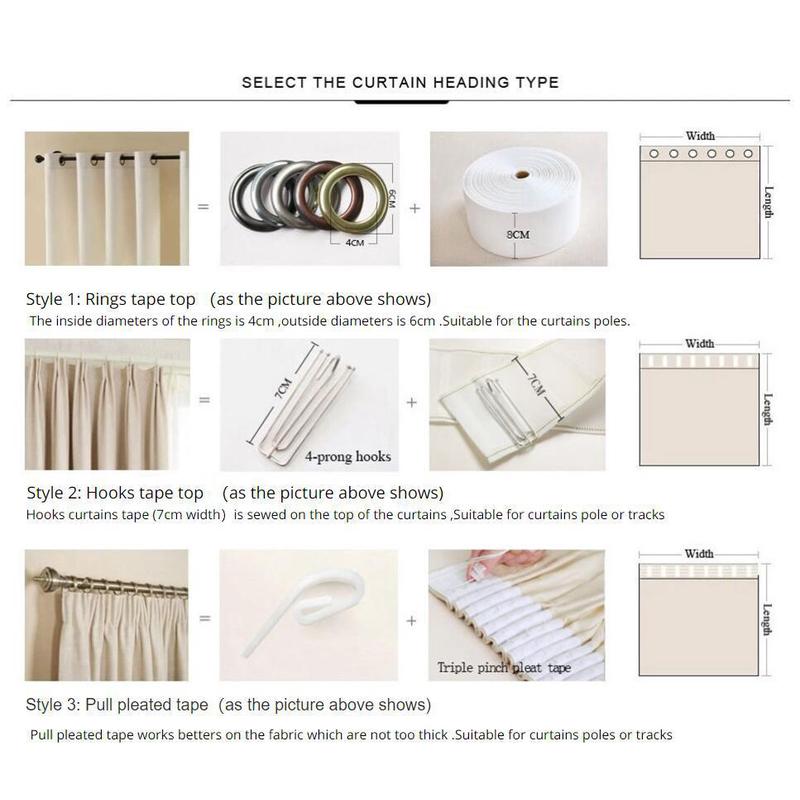 SELECT THE CURTAIN HEADING TYPE

=

6CM

4CM

+

8CM

Width

Length

Style 1: Rings tape top (as the picture above shows)

The inside diameters of the rings is 4cm ,outside diameters is 6cm .Suitable for the curtains poles.

=

7CM

4-prong hooks

+

7CM

Width

Length

Style 2: Hooks tape top (as the picture above shows)

Hooks curtains tape (7cm width) is sewed on the top of the curtains ,Suitable for curtains pole or tracks

=

+

Triple pinch pleat tape

Width

Length

Style 3: Pull pleated tape (as the picture above shows)

Pull pleated tape works betters on the fabric which are not too thick .Suitable for curtains poles or tracks