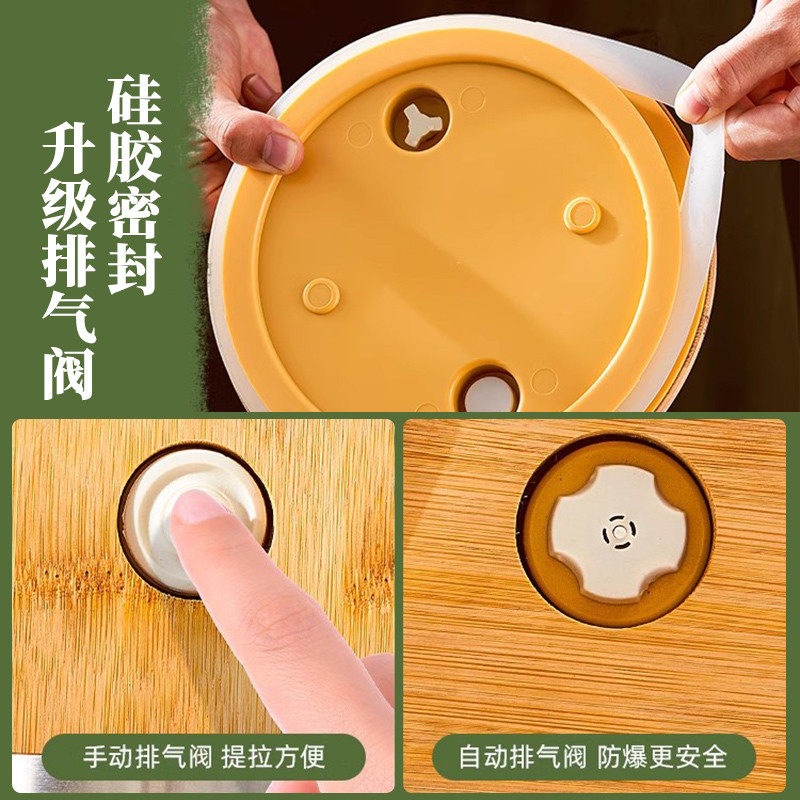 硅胶密封

升级排气阀

手动排气阀 提拉方便

自动排气阀 防爆更安全