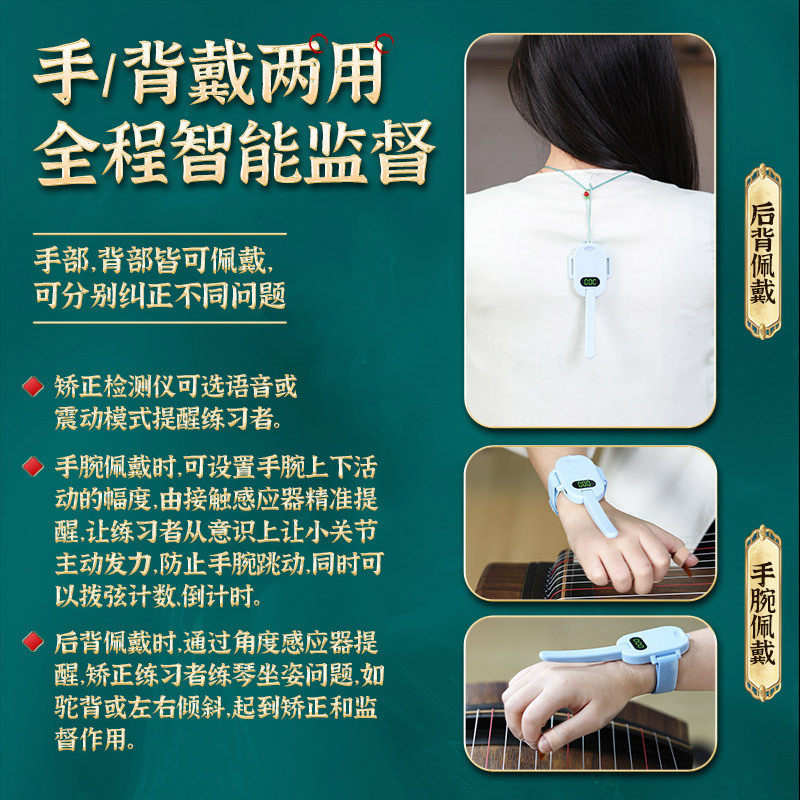 手/背戴两用
全程智能监督

手部,背部皆可佩戴,
可分别纠正不同问题

矫正检测仪可选语音或震动模式提醒练习者。

手腕佩戴时,可设置手腕上下活动的幅度,由接触感应器精准提醒,让练习者从意识上让小关节主动发力,防止手腕跳动,同时可以拨弦计数,倒计时。

后背佩戴时,通过角度感应器提醒,矫正练习者练琴坐姿问题,如驼背或左右倾斜,起到矫正和监督作用。

后背佩戴

手腕佩戴