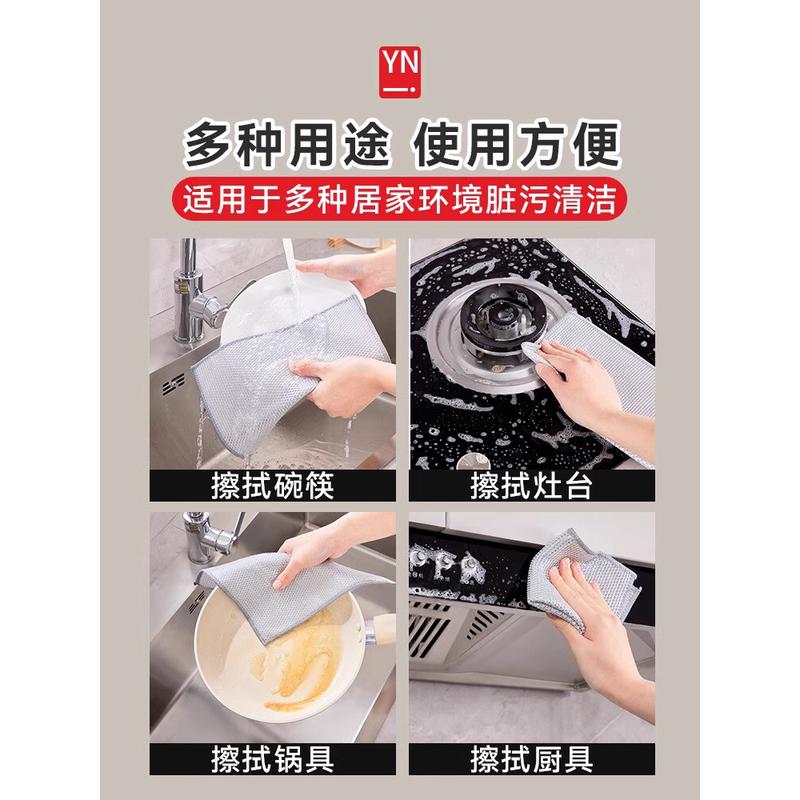 YN

多种用途 使用方便

适用于多种居家环境脏污清洁

擦拭碗筷

擦拭灶台

擦拭锅具

擦拭厨具