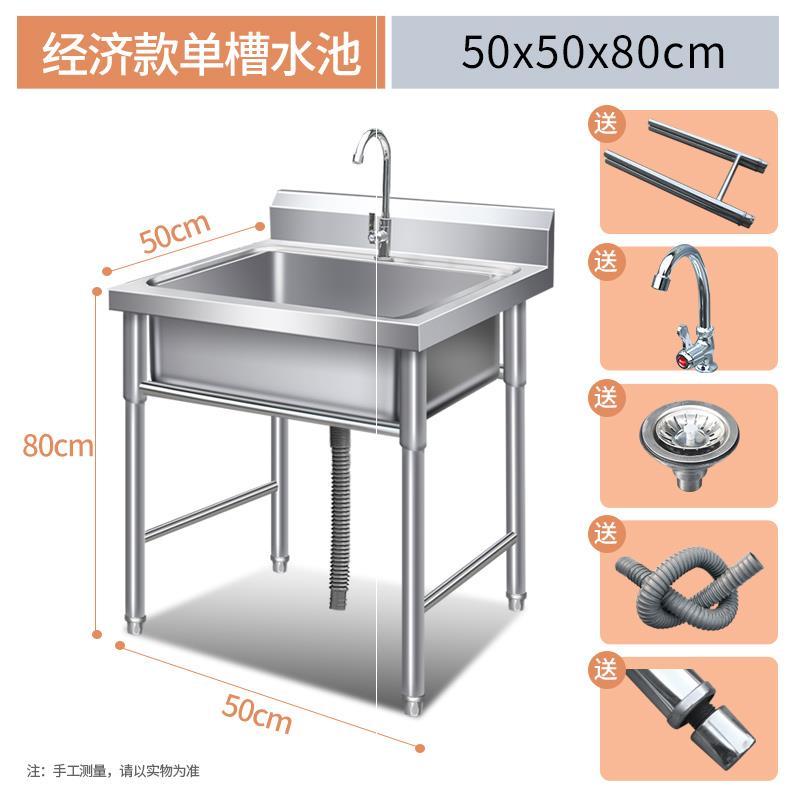 经济款单槽水池

50x50x80cm

50cm

80cm

50cm

送

送

送

送

送

注：手工测量，请以实物为准