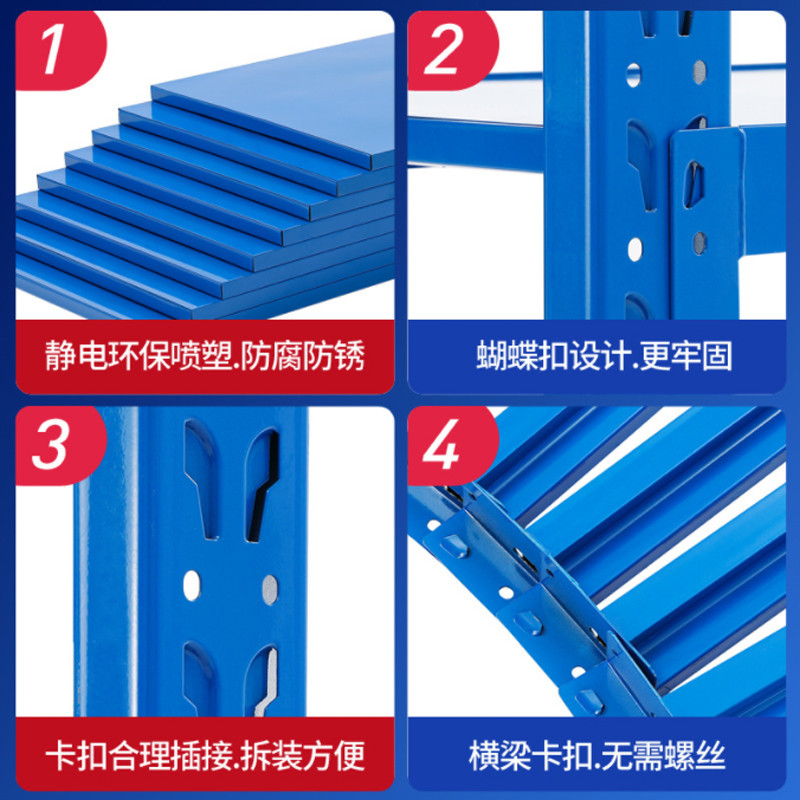 1

静电环保喷塑.防腐防锈

2

蝴蝶扣设计.更牢固

3

卡扣合理插接.拆装方便

4

横梁卡扣.无需螺丝