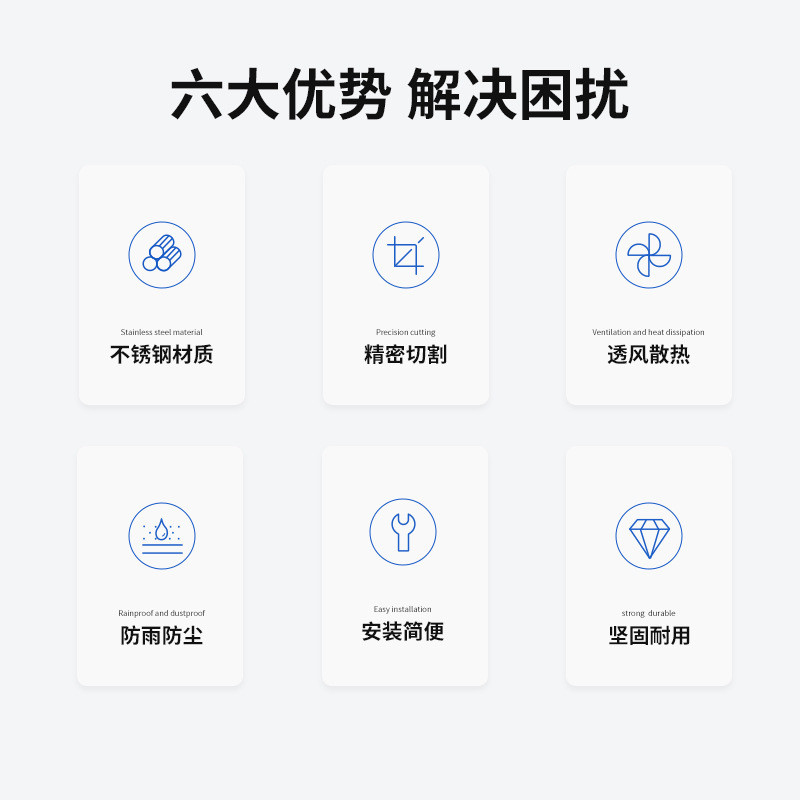 六大优势 解决困扰

Stainless steel material
不锈钢材质

Precision cutting
精密切割

Ventilation and heat dissipation
透风散热

Rainproof and dustproof
防雨防尘

Easy installation
安装简便

strong durable
坚固耐用