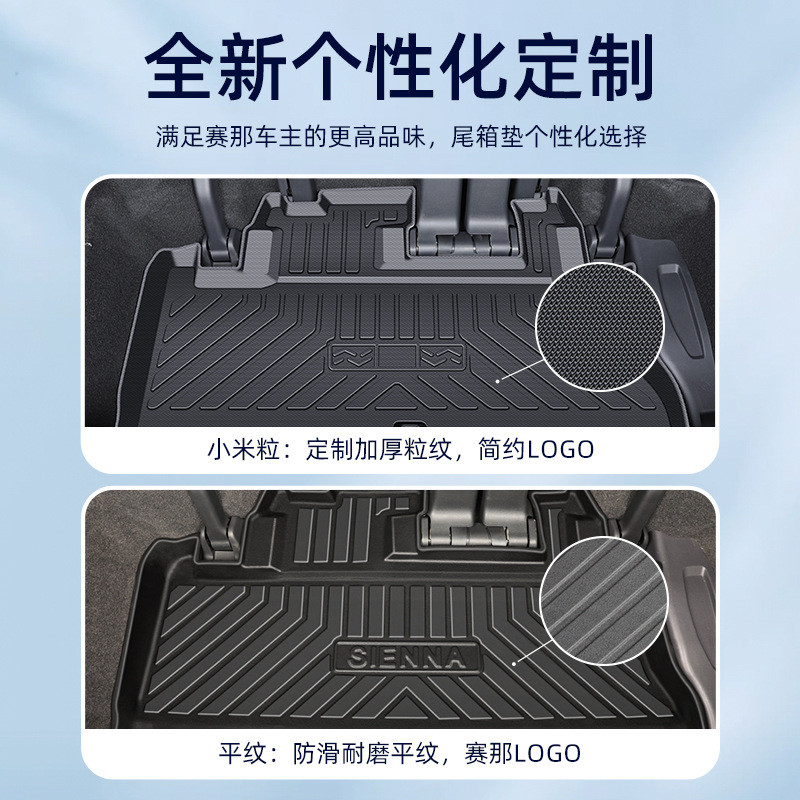 全新个性化定制

满足赛那车主的更高品味，尾箱垫个性化选择

小米粒：定制加厚粒纹，简约LOGO

SIENNA

平纹：防滑耐磨平纹，赛那LOGO