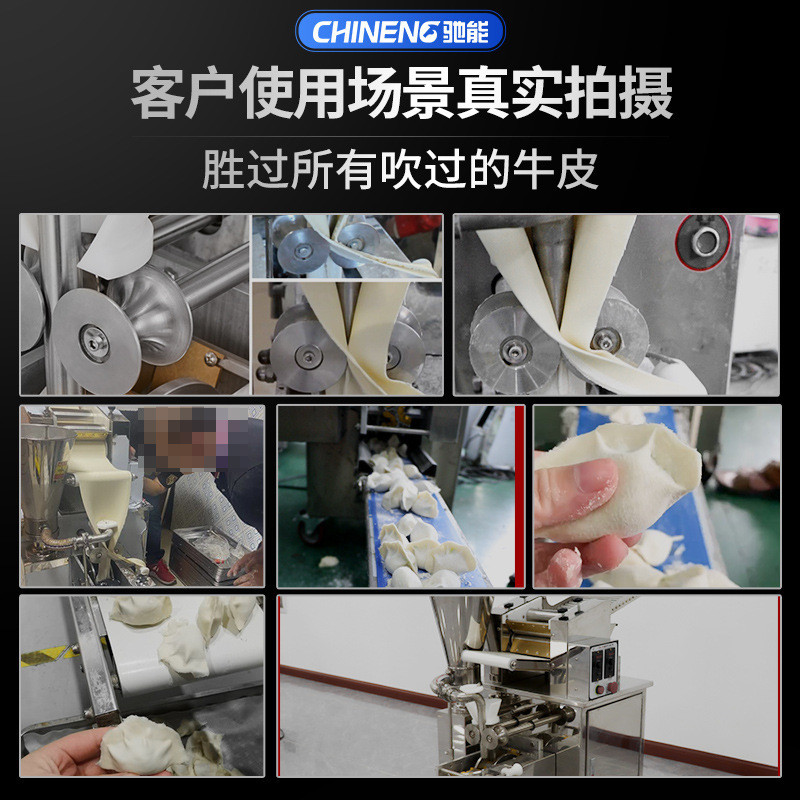 CHINENG 驰能

客户使用场景真实拍摄

胜过所有吹过的牛皮