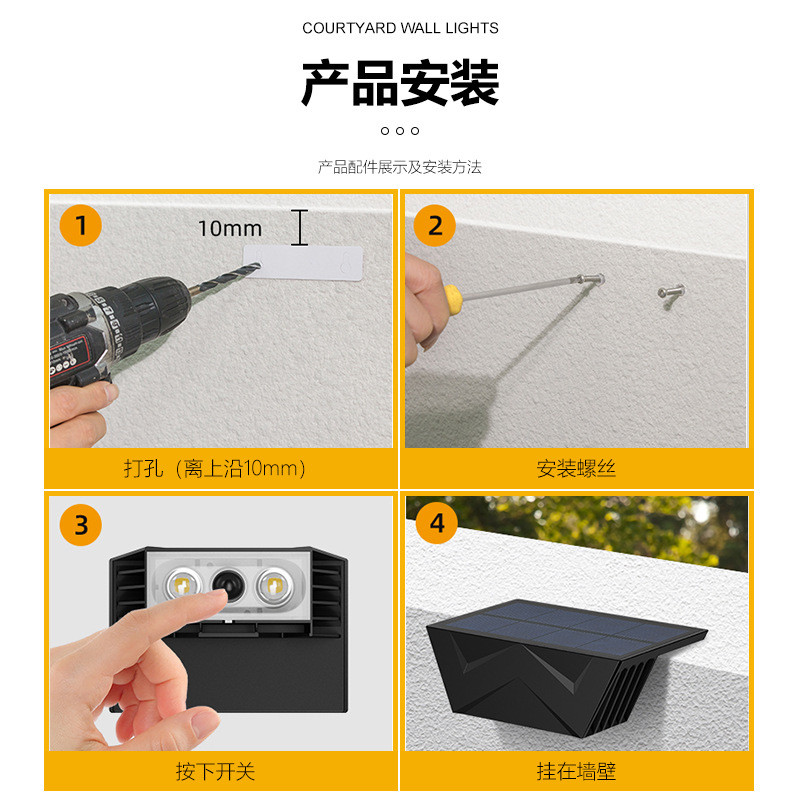 COURTYARD WALL LIGHTS

产品安装

产品配件展示及安装方法

1

10mm

打孔（离上沿10mm）

2

安装螺丝

3

按下开关

4

挂在墙壁