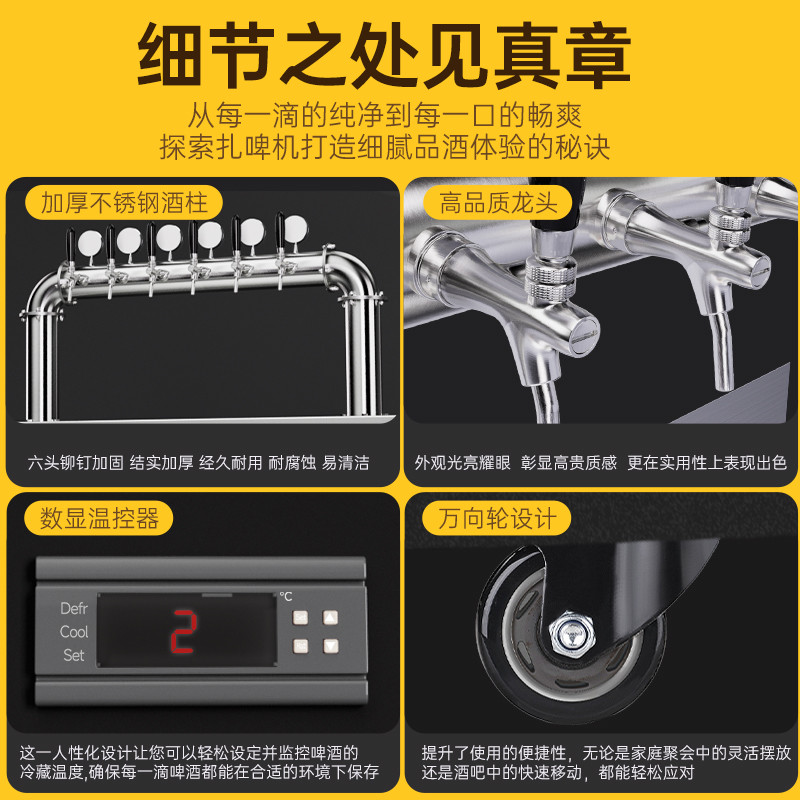 细节之处见真章

从每一滴的纯净到每一口的畅爽
探索扎啤机打造细腻品酒体验的秘诀

加厚不锈钢酒柱

六头铆钉加固 结实加厚 经久耐用 耐腐蚀 易清洁

高品质龙头

外观光亮耀眼 彰显高贵质感 更在实用性上表现出色

数显温控器

Defr
Cool
Set

2

°C

这一人性化设计让您可以轻松设定并监控啤酒的冷藏温度,确保每一滴啤酒都能在合适的环境下保存

万向轮设计

提升了使用的便捷性，无论是家庭聚会中的灵活摆放还是酒吧中的快速移动，都能轻松应对