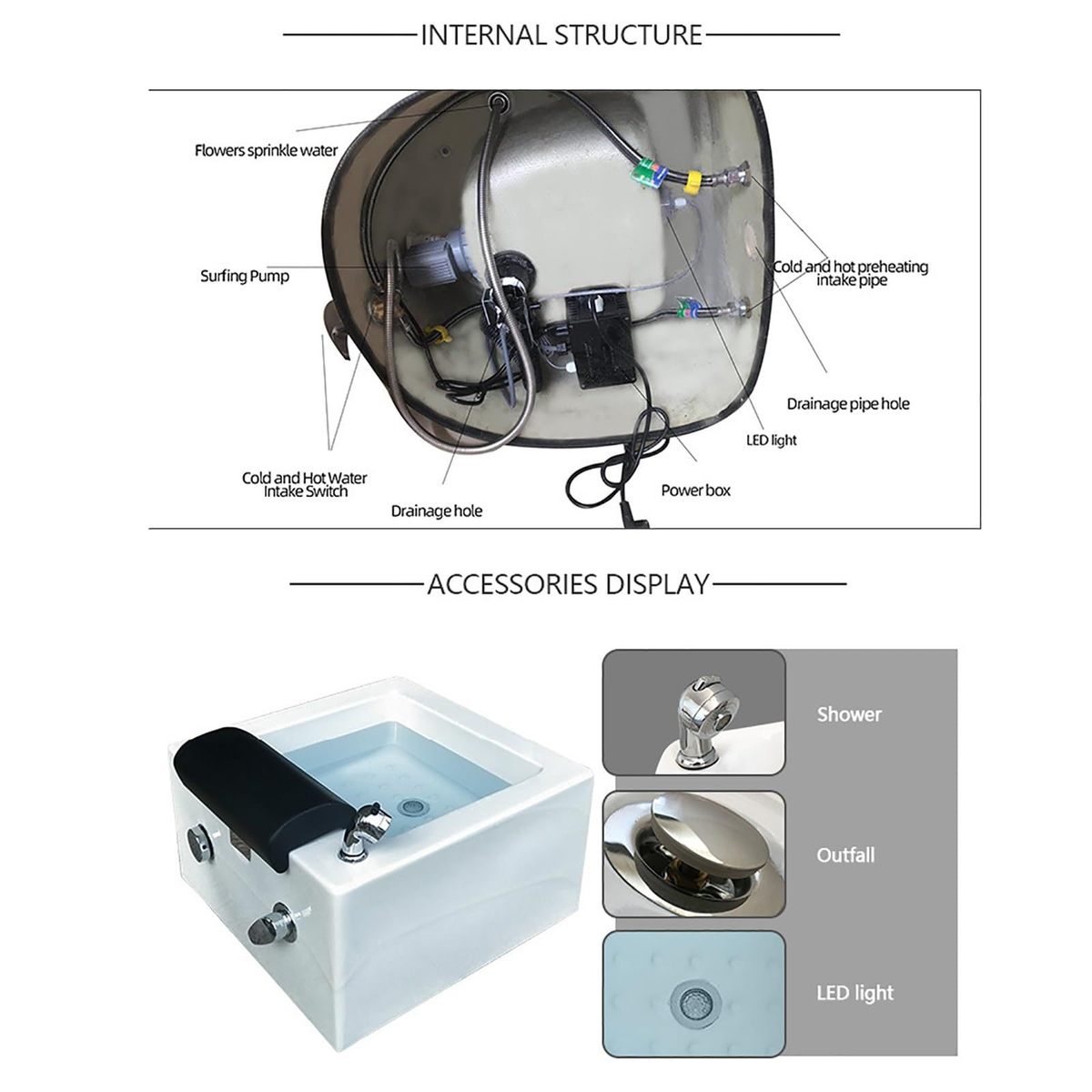 INTERNAL STRUCTURE

Flowers sprinkle water

Surfing Pump

Cold and hot preheating intake pipe

Drainage pipe hole

LED light

Cold and Hot Water Intake Switch

Drainage hole

Power box

ACCESSORIES DISPLAY

Shower

Outfall

LED light