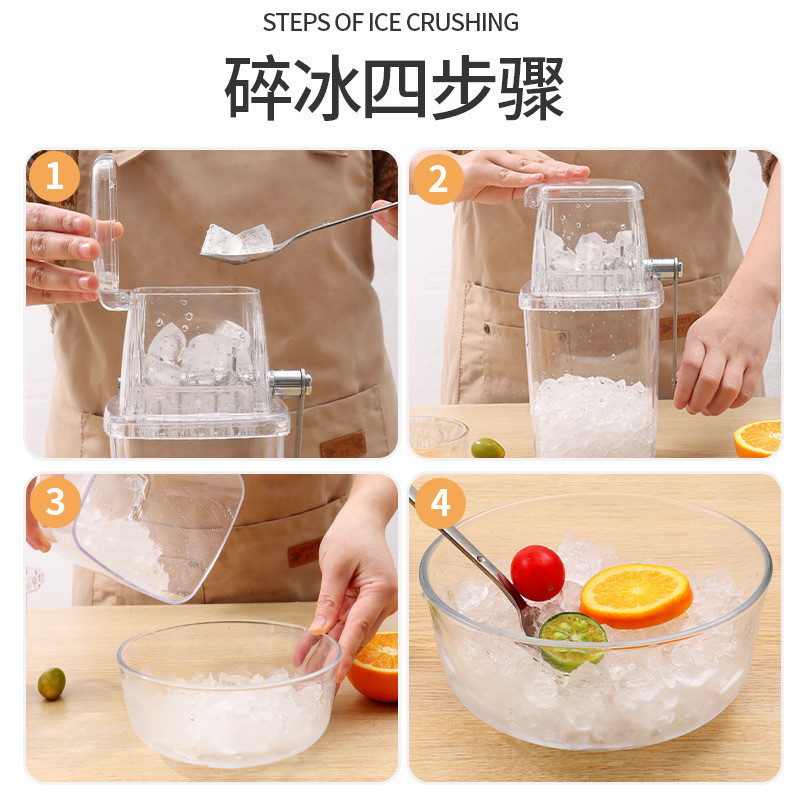 STEPS OF ICE CRUSHING

碎冰四步骤

1

2

3

4