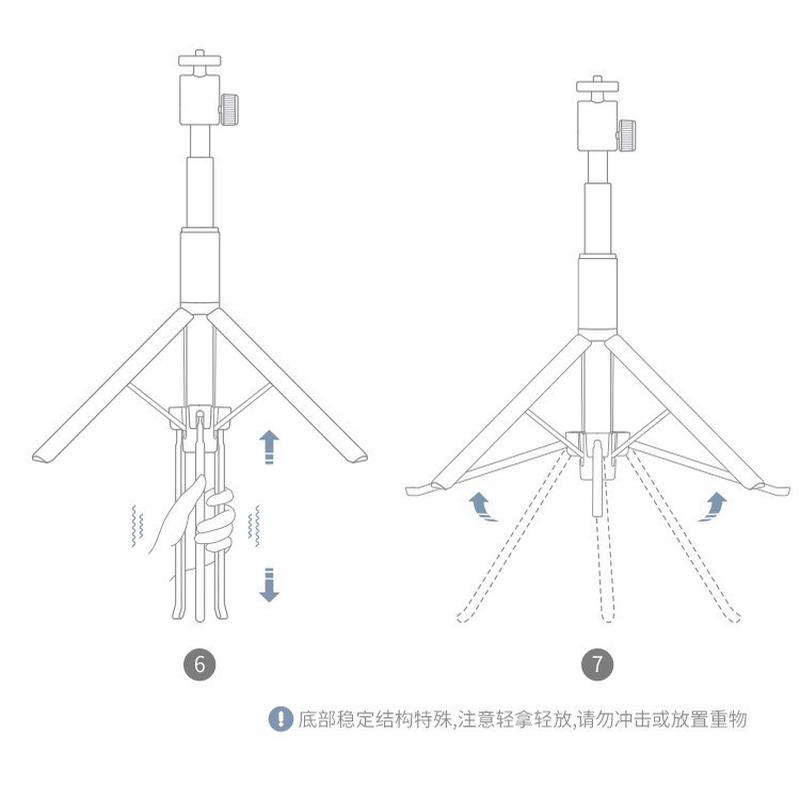 6

7

! 底部稳定结构特殊,注意轻拿轻放,请勿冲击或放置重物