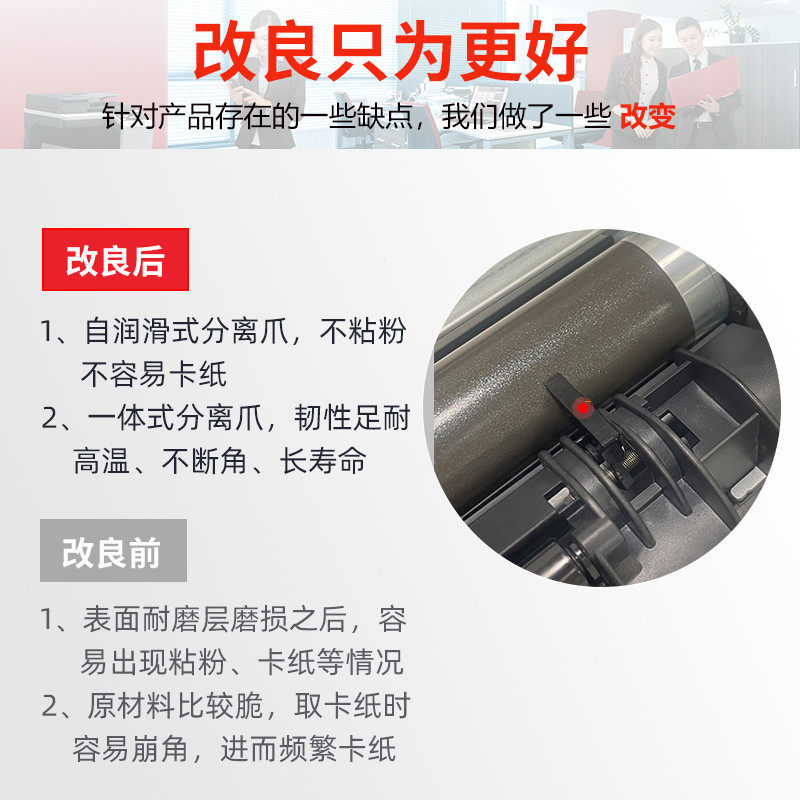 改良只为更好

针对产品存在的一些缺点，我们做了一些 改变

改良后

1、自润滑式分离爪，不粘粉不容易卡纸

2、一体式分离爪，韧性足耐高温、不断角、长寿命

改良前

1、表面耐磨层磨损之后，容易出现粘粉、卡纸等情况

2、原材料比较脆，取卡纸时容易崩角，进而频繁卡纸