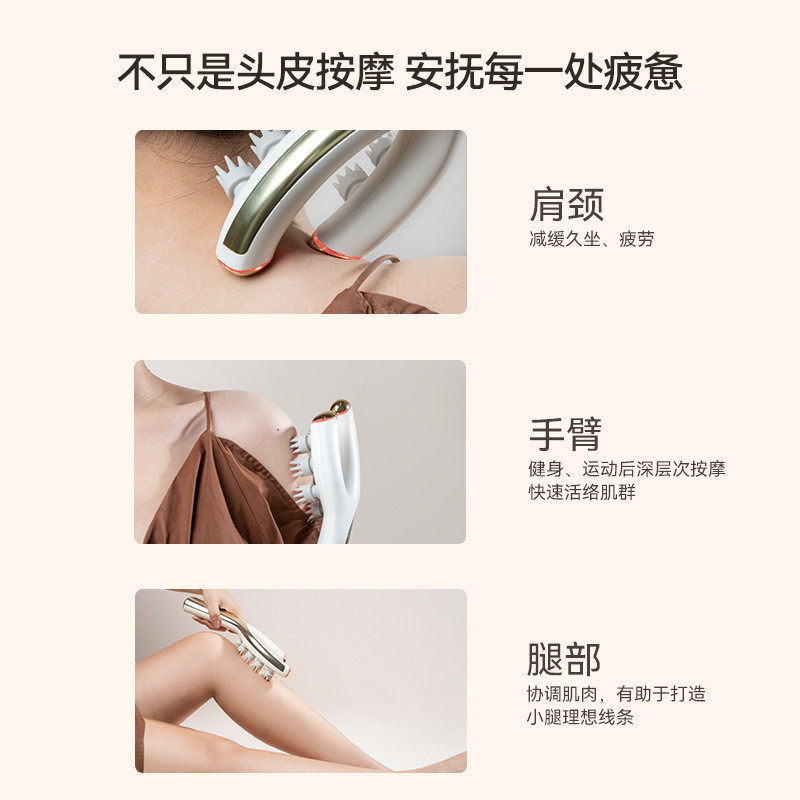 不只是头皮按摩 安抚每一处疲惫

肩颈
减缓久坐、疲劳

手臂
健身、运动后深层次按摩
快速活络肌群

腿部
协调肌肉，有助于打造
小腿理想线条