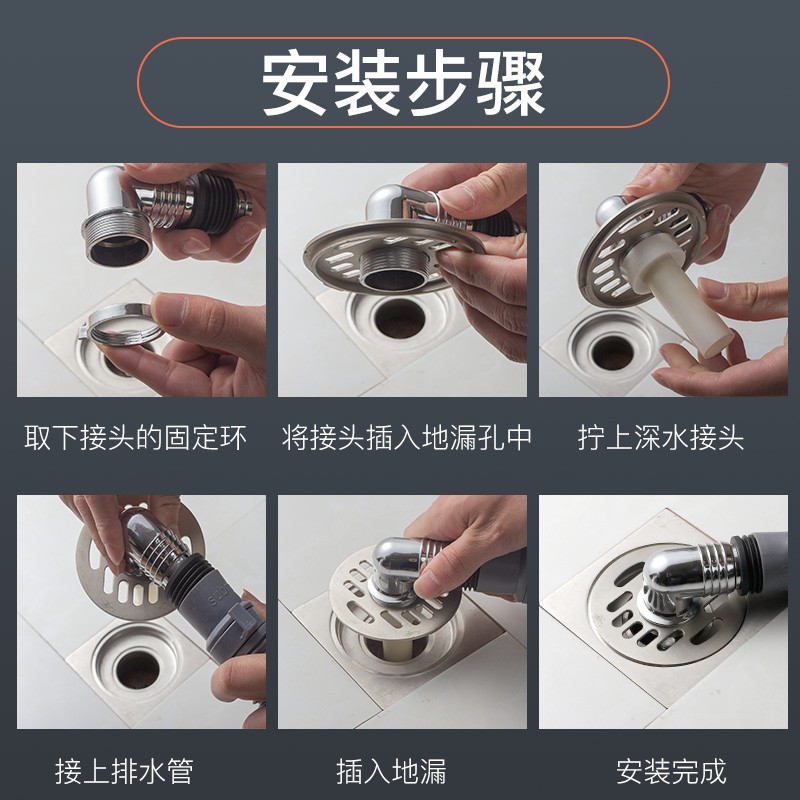 安装步骤

取下接头的固定环

将接头插入地漏孔中

拧上深水接头

接上排水管

插入地漏

安装完成