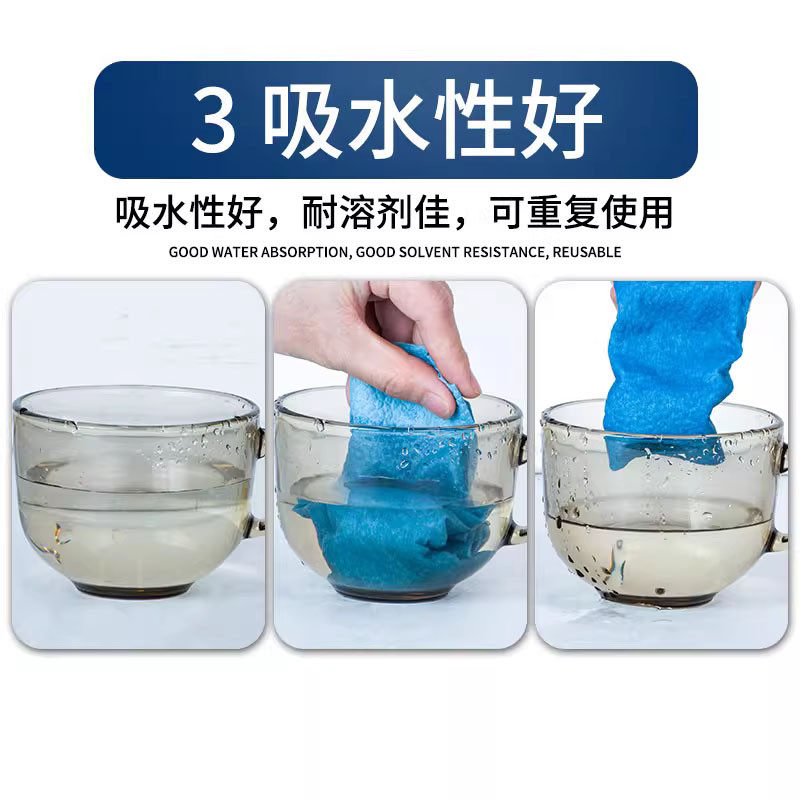 3 吸水性好

吸水性好，耐溶剂佳，可重复使用

GOOD WATER ABSORPTION, GOOD SOLVENT RESISTANCE, REUSABLE