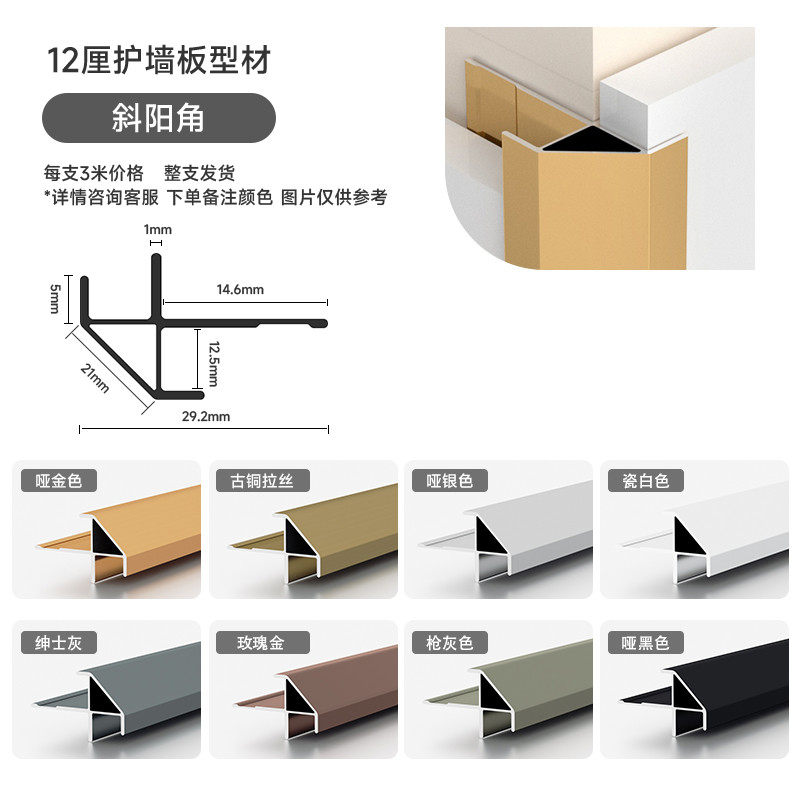 12厘护墙板型材

斜阳角

每支3米价格　整支发货
*详情咨询客服 下单备注颜色 图片仅供参考

1mm
5mm
14.6mm
12.5mm
21mm
29.2mm

哑金色
古铜拉丝
哑银色
瓷白色
绅士灰
玫瑰金
枪灰色
哑黑色