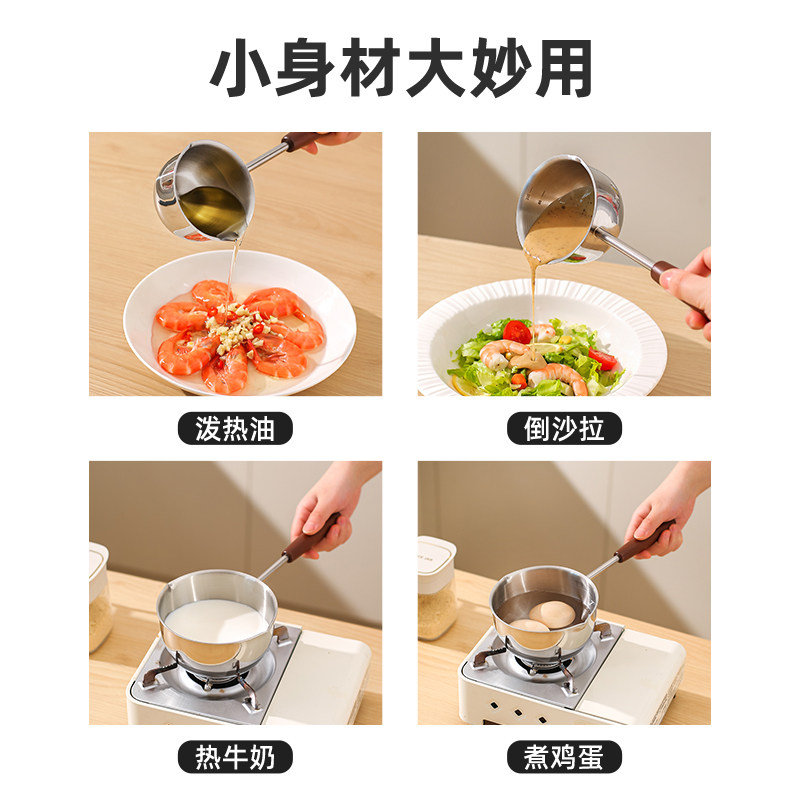 小身材大妙用

泼热油

倒沙拉

热牛奶

煮鸡蛋