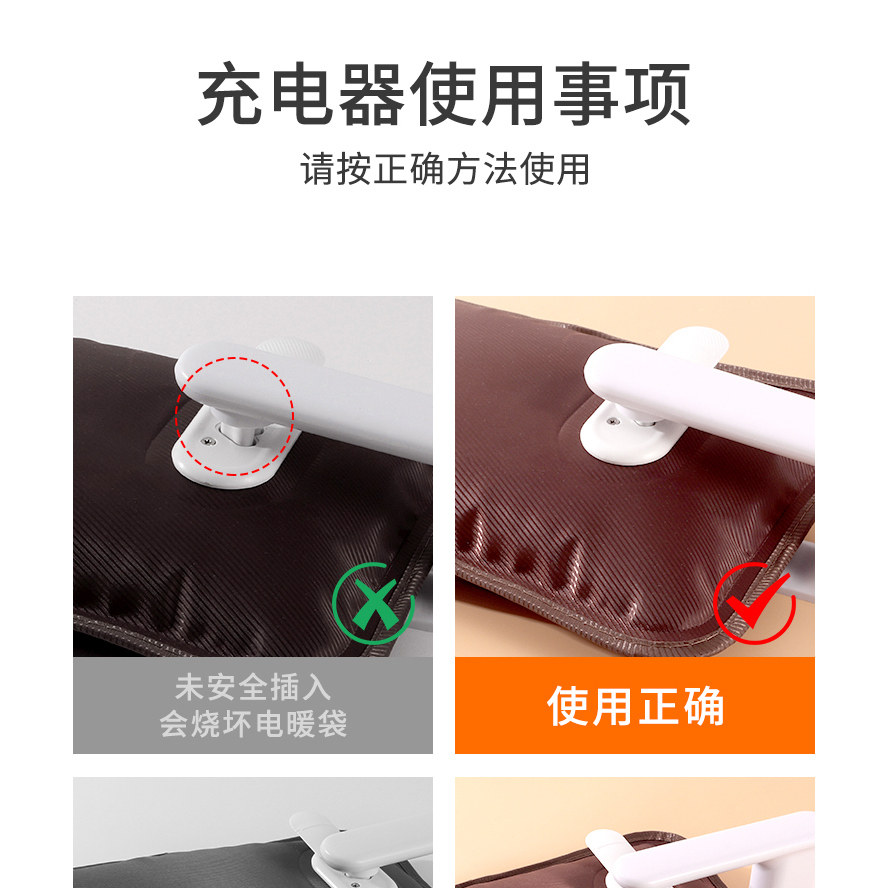 充电器使用事项

请按正确方法使用

未安全插入
会烧坏电暖袋

使用正确