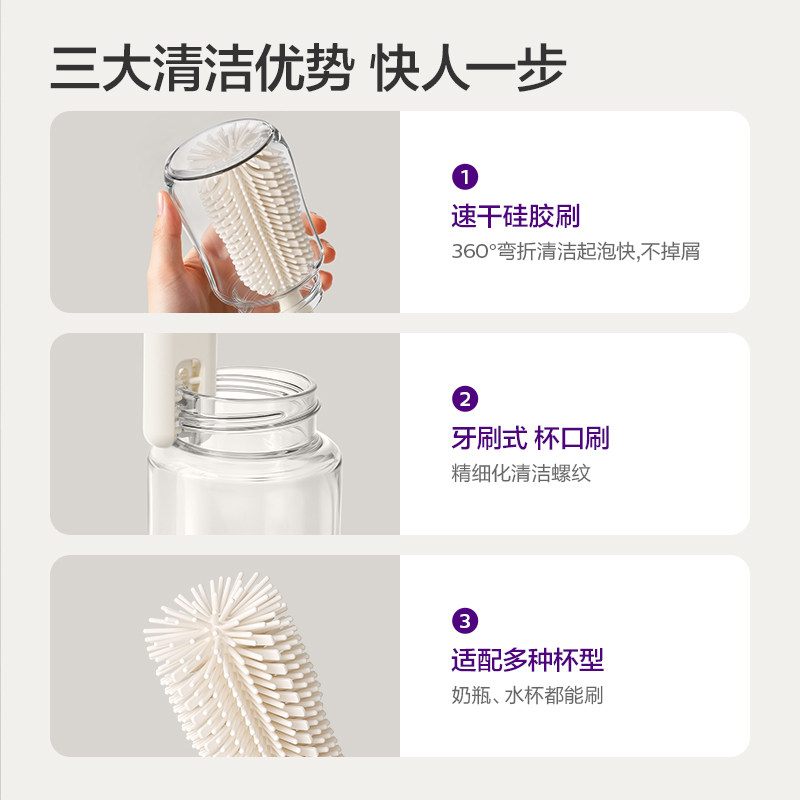 三大清洁优势 快人一步

1
速干硅胶刷
360°弯折清洁起泡快,不掉屑

2
牙刷式 杯口刷
精细化清洁螺纹

3
适配多种杯型
奶瓶、水杯都能刷