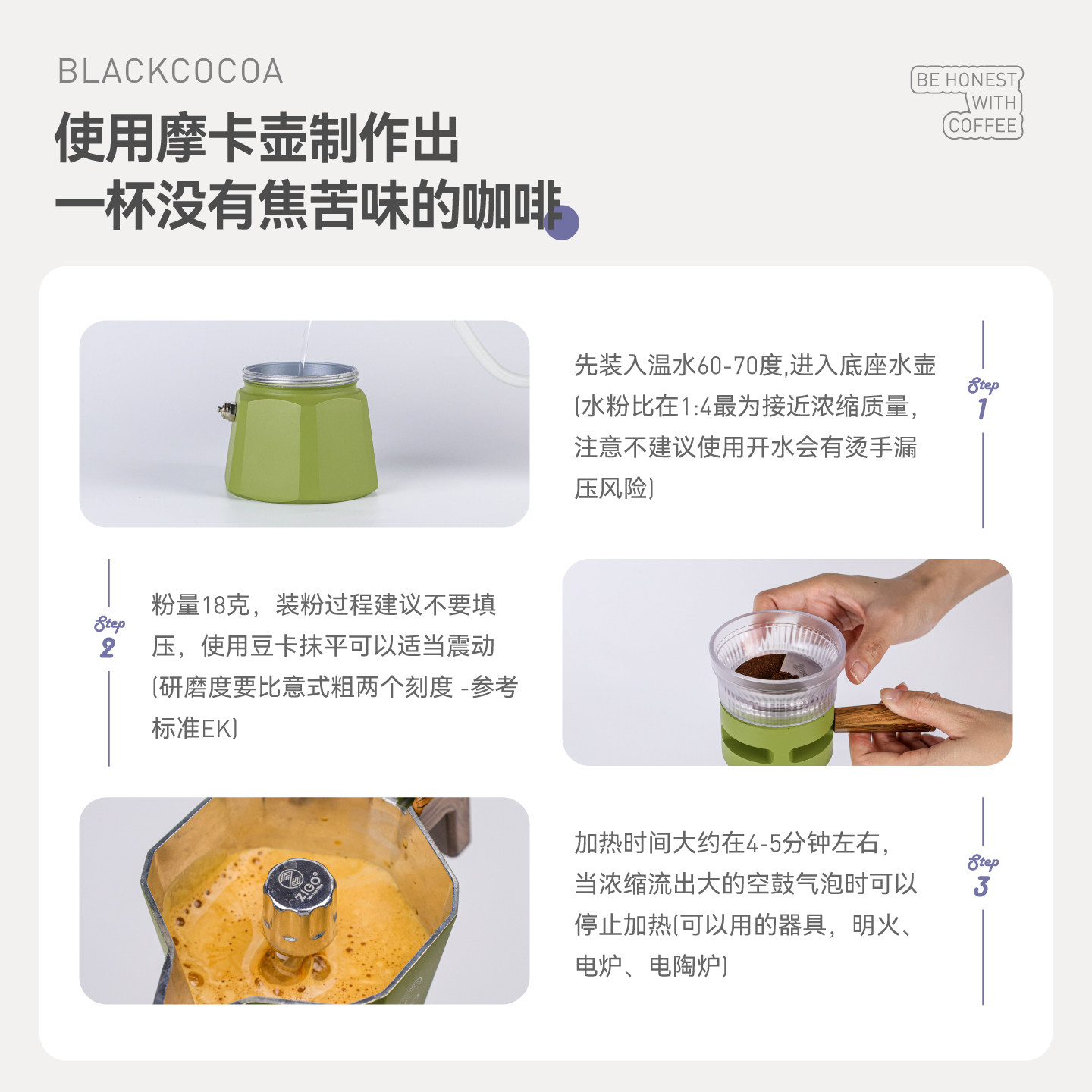 BLACKCOCOA

使用摩卡壶制作出
一杯没有焦苦味的咖啡

BE HONEST WITH COFFEE

先装入温水60-70度,进入底座水壶(水粉比在1:4最为接近浓缩质量,注意不建议使用开水会有烫手漏压风险)

Step 1

Step 2

粉量18克，装粉过程建议不要填压，使用豆卡抹平可以适当震动(研磨度要比意式粗两个刻度 -参考标准EK)

ZIGO

加热时间大约在4-5分钟左右，当浓缩流出大的空鼓气泡时可以停止加热(可以用的器具，明火、电炉、电陶炉)

Step 3