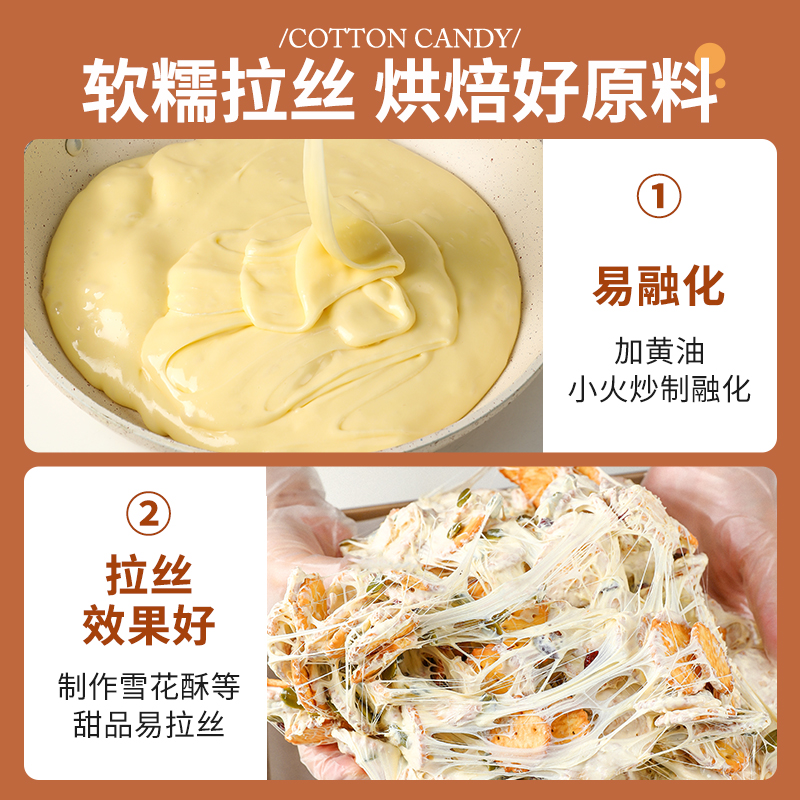 /COTTON CANDY/

软糯拉丝 烘焙好原料

①

易融化

加黄油
小火炒制融化

②

拉丝
效果好

制作雪花酥等
甜品易拉丝