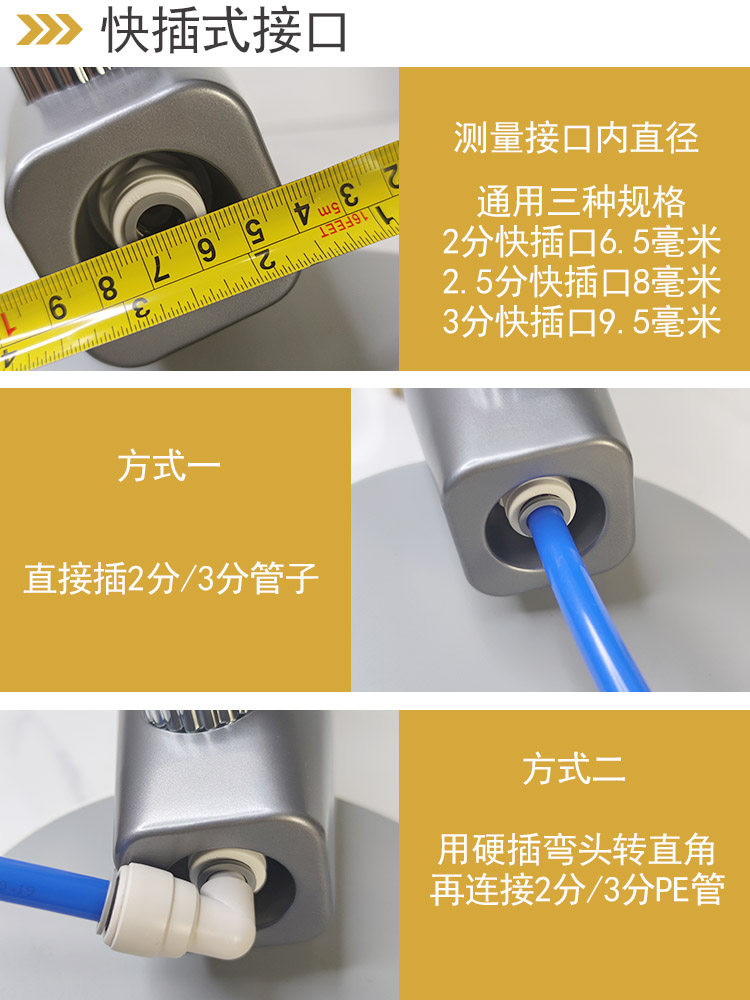 快插式接口

测量接口内直径

通用三种规格
2分快插口6.5毫米
2.5分快插口8毫米
3分快插口9.5毫米

方式一

直接插2分/3分管子

方式二

用硬插弯头转直角
再连接2分/3分PE管