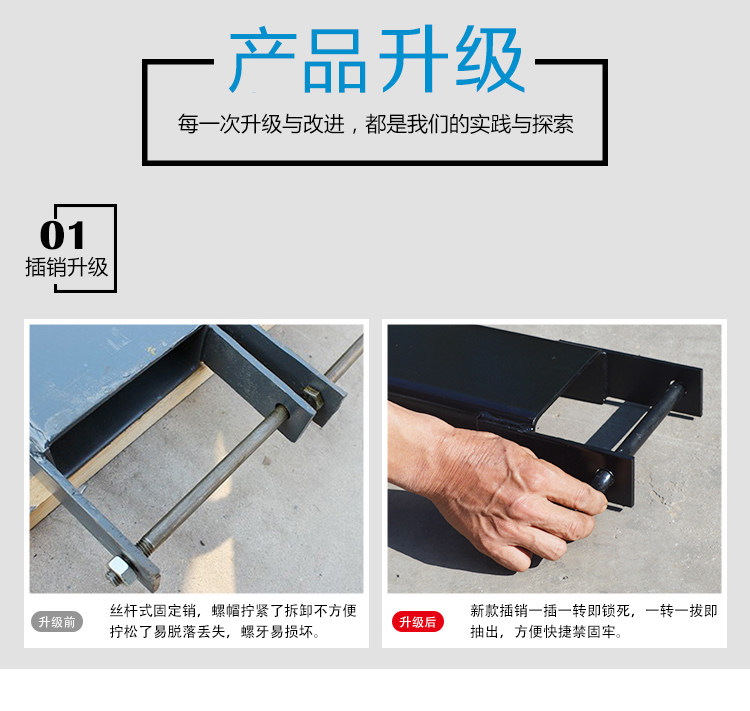 产品升级

每一次升级与改进，都是我们的实践与探索

01
插销升级

升级前

丝杆式固定销，螺帽拧紧了拆卸不方便拧松了易脱落丢失，螺牙易损坏。

升级后

新款插销一插一转即锁死，一转一拔即抽出，方便快捷禁固牢。