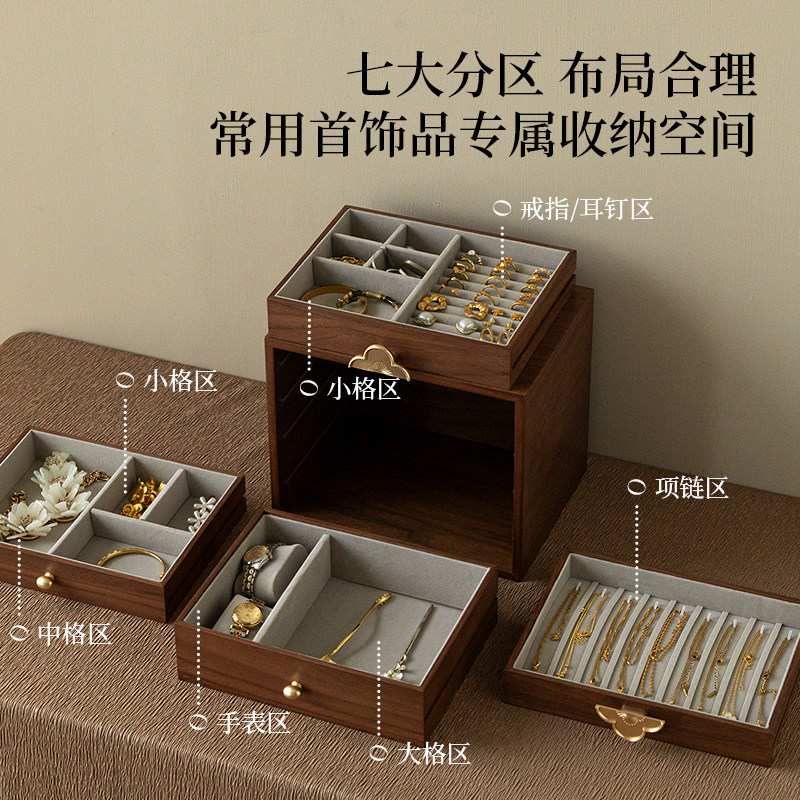 七大分区 布局合理
常用首饰品专属收纳空间

戒指/耳钉区

小格区

小格区

项链区

中格区

手表区

大格区