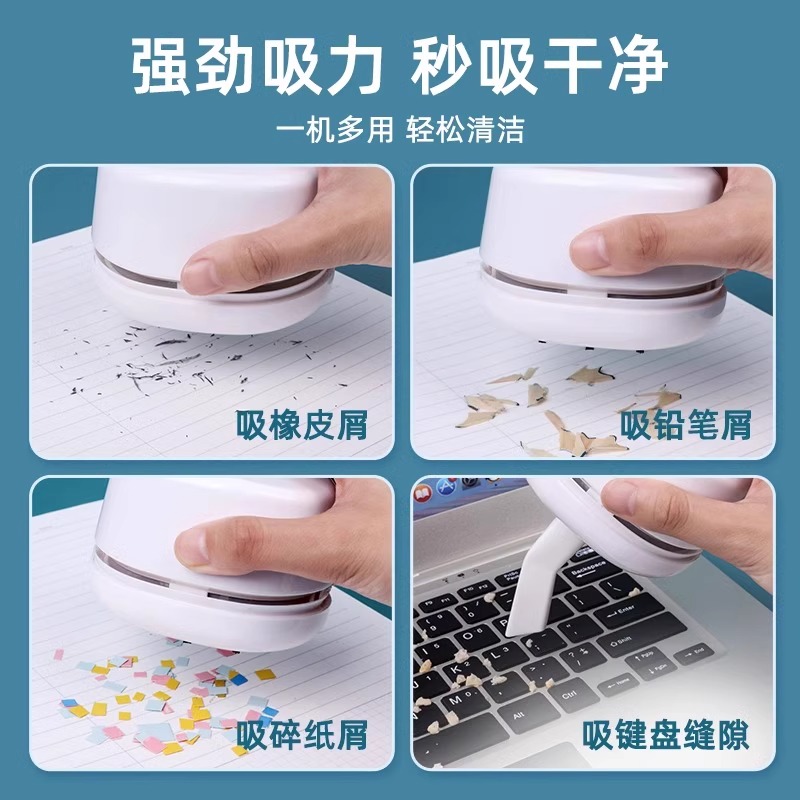 强劲吸力 秒吸干净

一机多用 轻松清洁

吸橡皮屑

吸铅笔屑

吸碎纸屑

Backspace

Enter

Shift

PgUp

PgDn

End

Ctrl

Alt

吸键盘缝隙