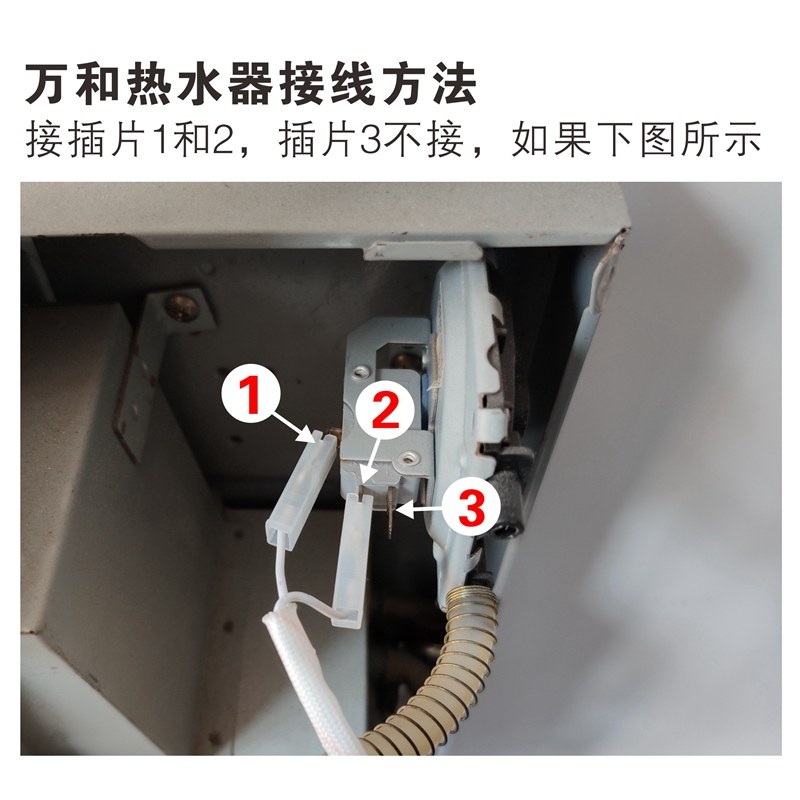 万和热水器接线方法

接插片1和2，插片3不接，如果下图所示

1

2

3