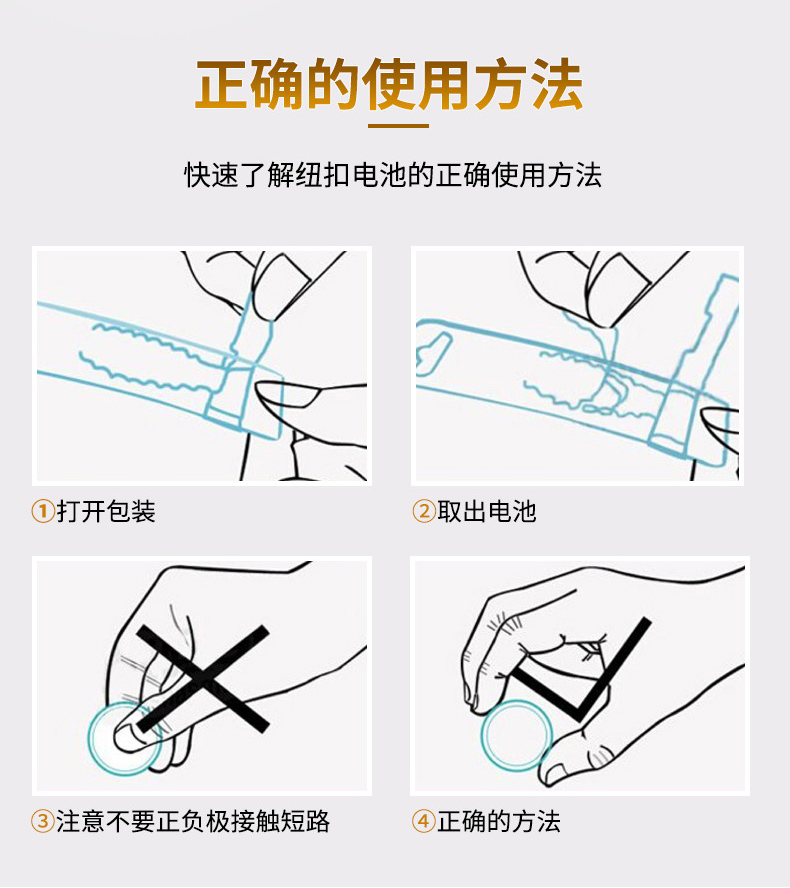 正确的使用方法

快速了解纽扣电池的正确使用方法

①打开包装

②取出电池

③注意不要正负极接触短路

④正确的方法